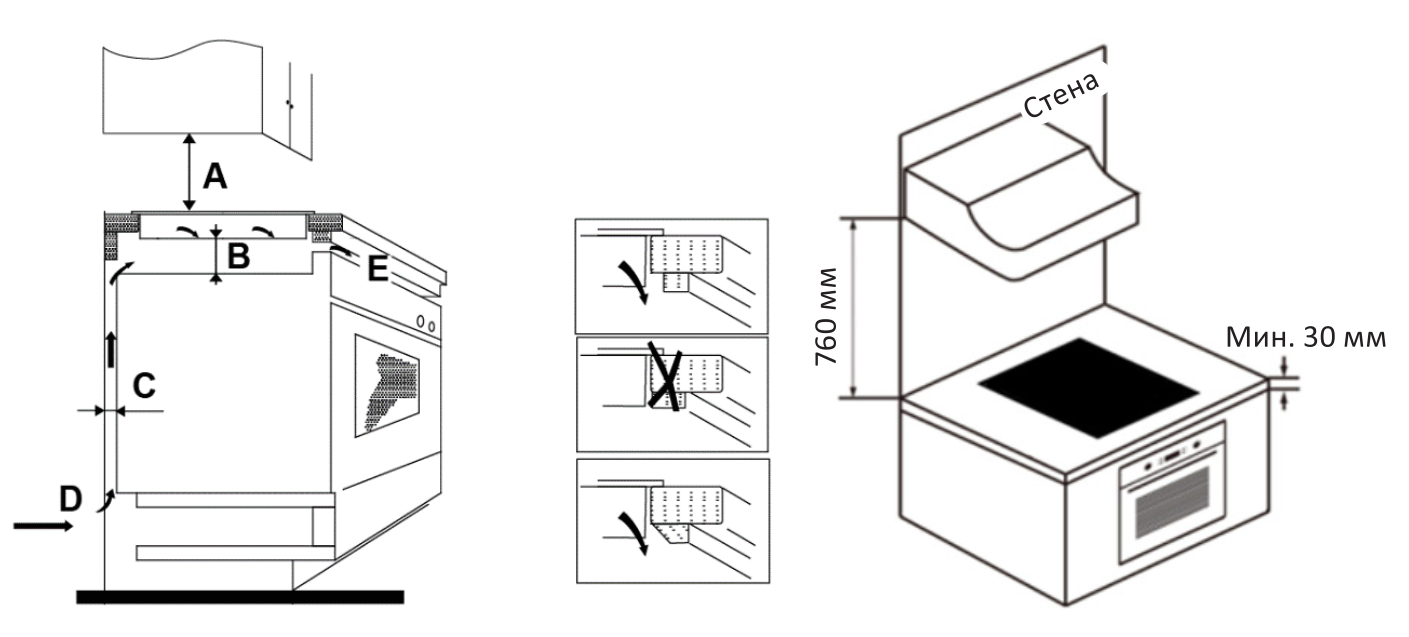 A
B
E
C
D

Стена
760 мм
Мин. 30 мм