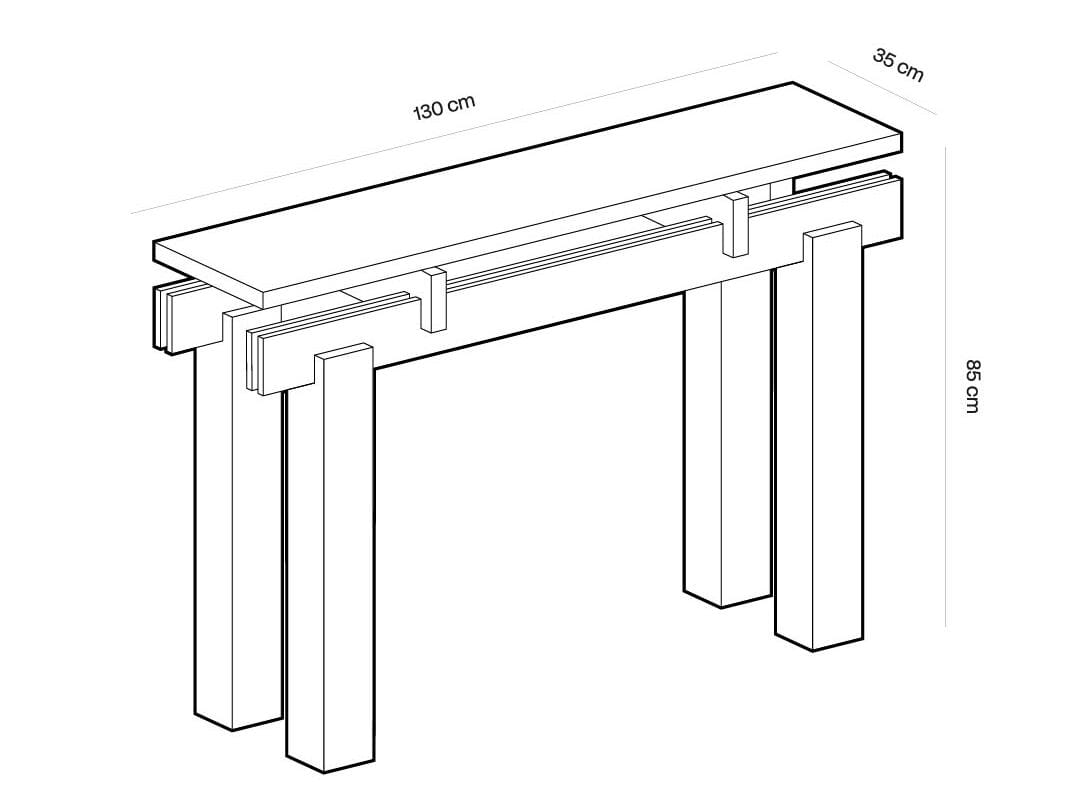 130 cm
35 cm
85 cm