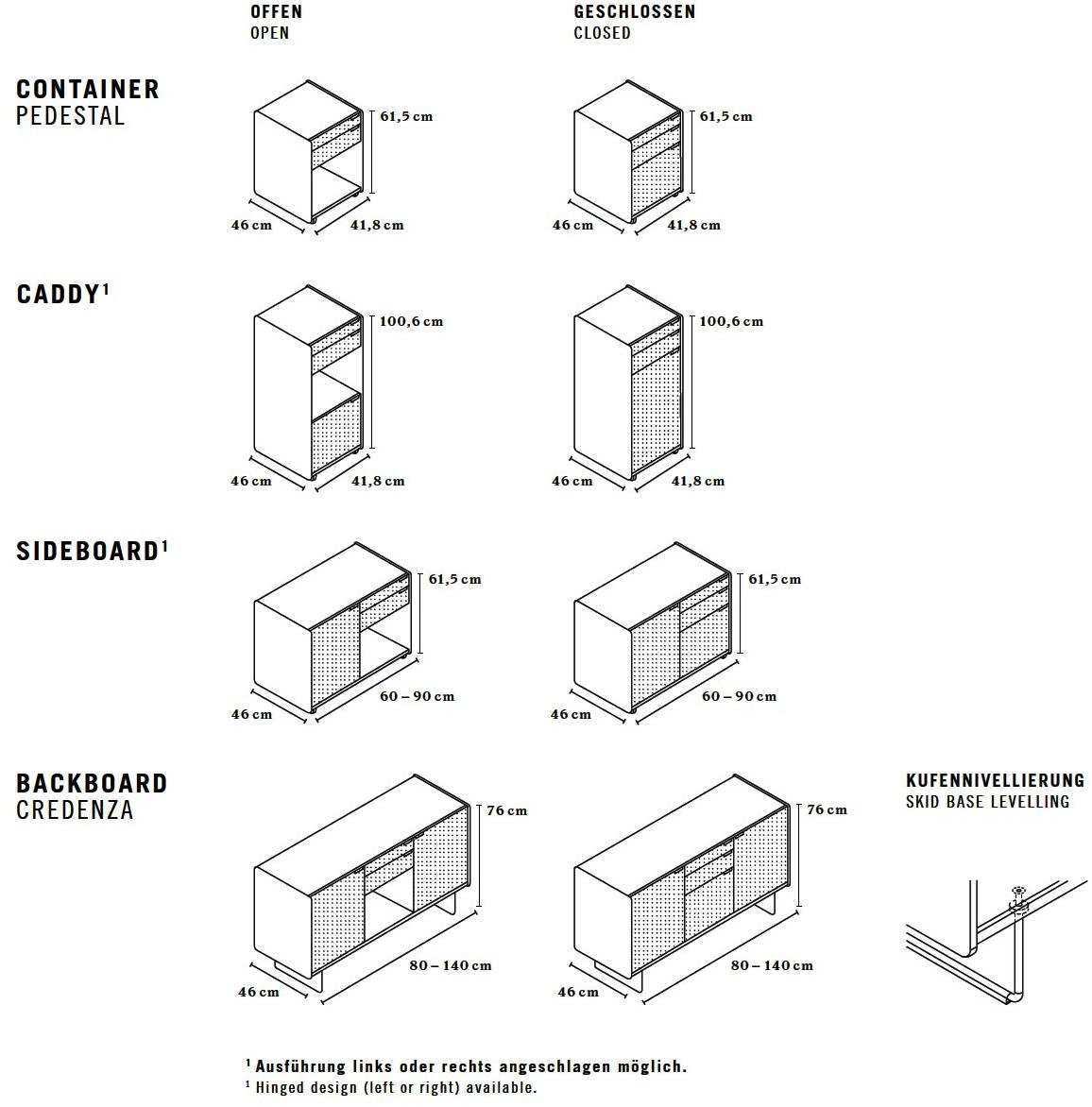 OFFEN
OPEN

GESCHLOSSEN
CLOSED

CONTAINER
PEDESTAL

61,5 cm
46 cm
41,8 cm

61,5 cm
46 cm
41,8 cm

CADDY$^1$

100,6 cm
46 cm
41,8 cm

100,6 cm
46 cm
41,8 cm

SIDEBOARD$^1$

61,5 cm
46 cm
60 – 90 cm

61,5 cm
46 cm
60 – 90 cm

BACKBOARD
CREDENZA

76 cm
46 cm
80 – 140 cm

76 cm
46 cm
80 – 140 cm

KUFENNIVELLIERUNG
SKID BASE LEVELLING

$^1$ Ausführung links oder rechts angeschlagen möglich.
$^1$ Hinged design (left or right) available.