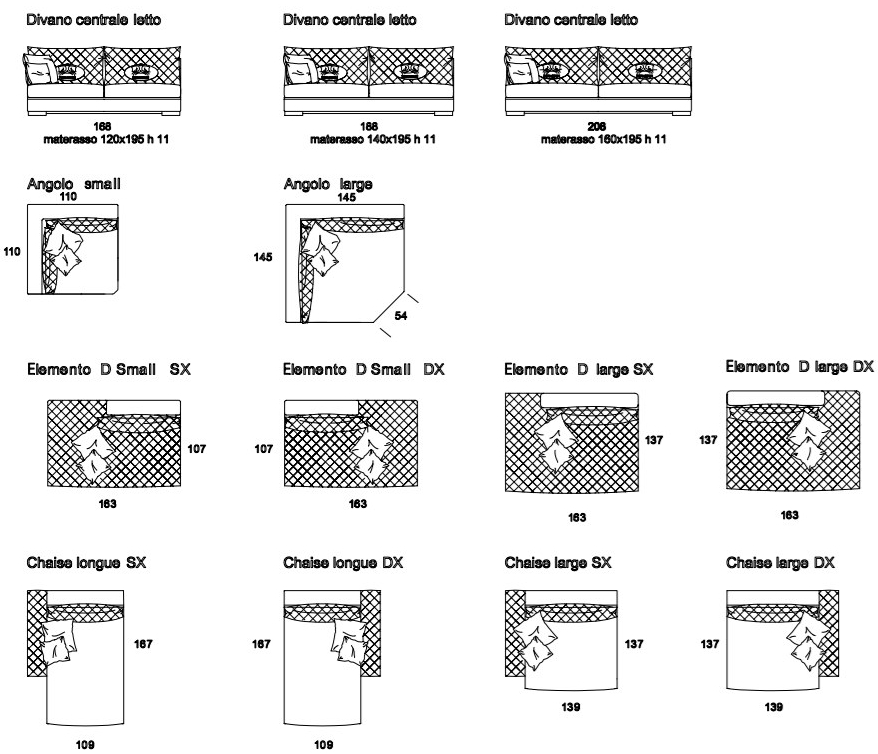 Divano centrale letto

168
materasso 120x195 h 11

Divano centrale letto

188
materasso 140x195 h 11

Divano centrale letto

208
materasso 160x195 h 11

Angolo small
110
110

Angolo large
145
145
54

Elemento D Small SX
107
163

Elemento D Small DX
107
163

Elemento D large SX
137
163

Elemento D large DX
137
163

Chaise longue SX
167
109

Chaise longue DX
167
109

Chaise large SX
137
139

Chaise large DX
137
139