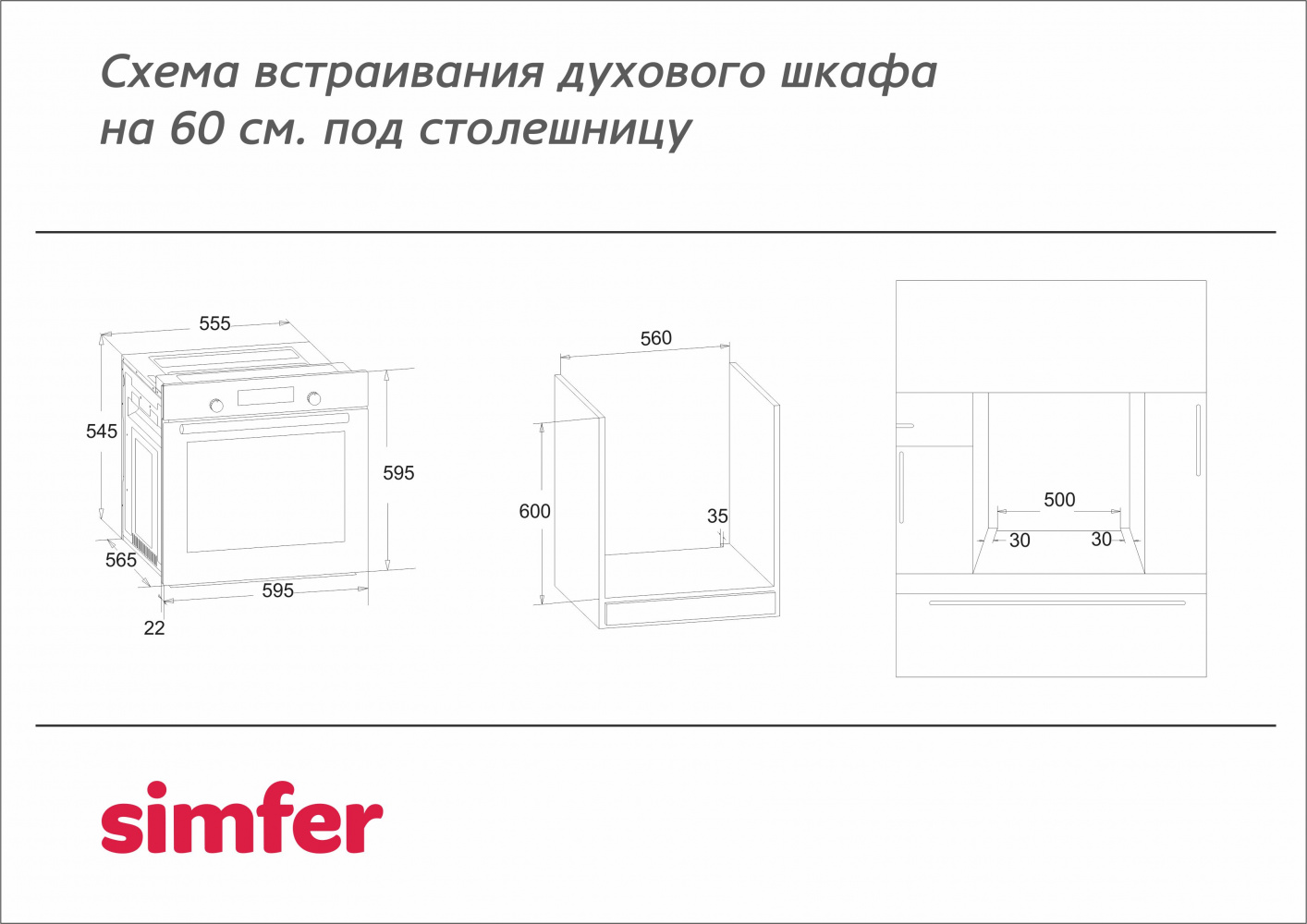 Схема встраивания духового шкафа на 60 см. под столешницу

555
545
595
565
595
22

560
600
35

500
30
30

simfer