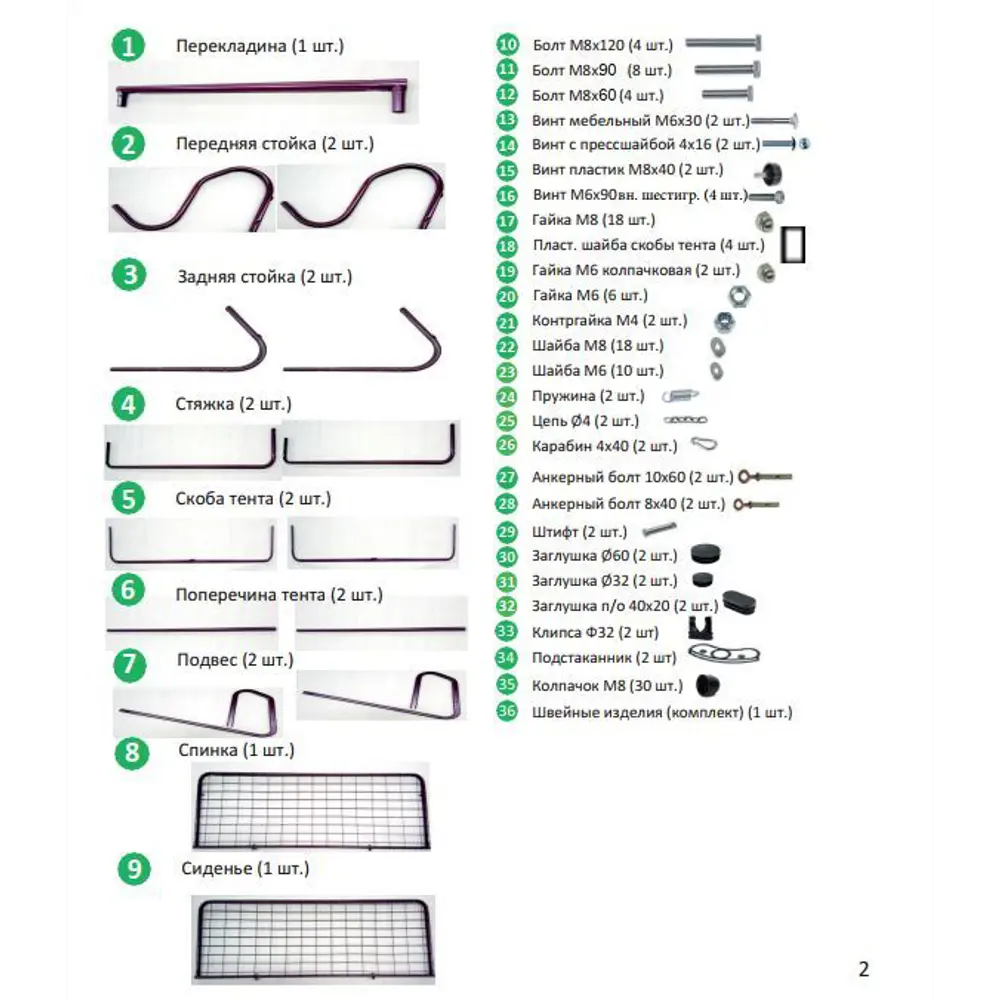 1 Перекладина (1 шт.)

2 Передняя стойка (2 шт.)

3 Задняя стойка (2 шт.)

4 Стяжка (2 шт.)

5 Скоба тента (2 шт.)

6 Поперечина тента (2 шт.)

7 Подвес (2 шт.)

8 Спинка (1 шт.)

9 Сиденье (1 шт.)

10 Болт М8х120 (4 шт.)
11 Болт М8х90 (8 шт.)
12 Болт М8х60 (4 шт.)
13 Винт мебельный М6х30 (2 шт.)
14 Винт с прессшайбой 4х16 (2 шт.)
15 Винт пластик М8х40 (2 шт.)
16 Винт М6х90вн. шестигр. (4 шт.)
17 Гайка М8 (18 шт.)
18 Пласт. шайба скобы тента (4 шт.)
19 Гайка М6 колпачковая (2 шт.)
20 Гайка М6 (6 шт.)
21 Контргайка М4 (2 шт.)
22 Шайба М8 (18 шт.)
23 Шайба М6 (10 шт.)
24 Пружина (2 шт.)
25 Цепь Ø4 (2 шт.)
26 Карабин 4х40 (2 шт.)
27 Анкерный болт 10х60 (2 шт.)
28 Анкерный болт 8х40 (2 шт.)
29 Штифт (2 шт.)
30 Заглушка Ø60 (2 шт.)
31 Заглушка Ø32 (2 шт.)
32 Заглушка п/о 40х20 (2 шт.)
33 Клипса Ф32 (2 шт)
34 Подстаканник (2 шт)
35 Колпачок М8 (30 шт.)
36 Швейные изделия (комплект) (1 шт.)

2