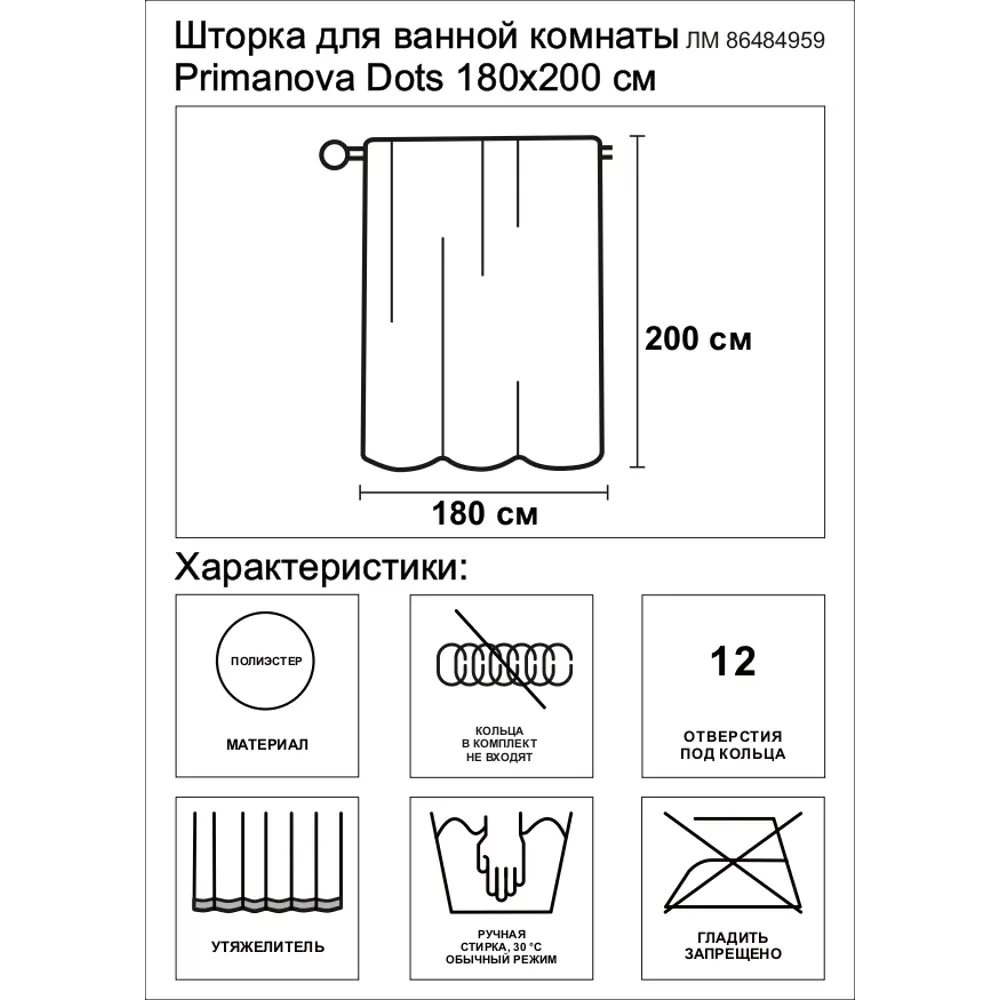 Шторка для ванной комнаты ЛМ 86484959
Primanova Dots 180x200 см

200 см

180 см

Характеристики:

ПОЛИЭСТЕР

МАТЕРИАЛ

КОЛЬЦА
В КОМПЛЕКТ
НЕ ВХОДЯТ

12

ОТВЕРСТИЯ
ПОД КОЛЬЦА

УТЯЖЕЛИТЕЛЬ

РУЧНАЯ
СТИРКА, 30 °С
ОБЫЧНЫЙ РЕЖИМ

ГЛАДИТЬ
ЗАПРЕЩЕНО