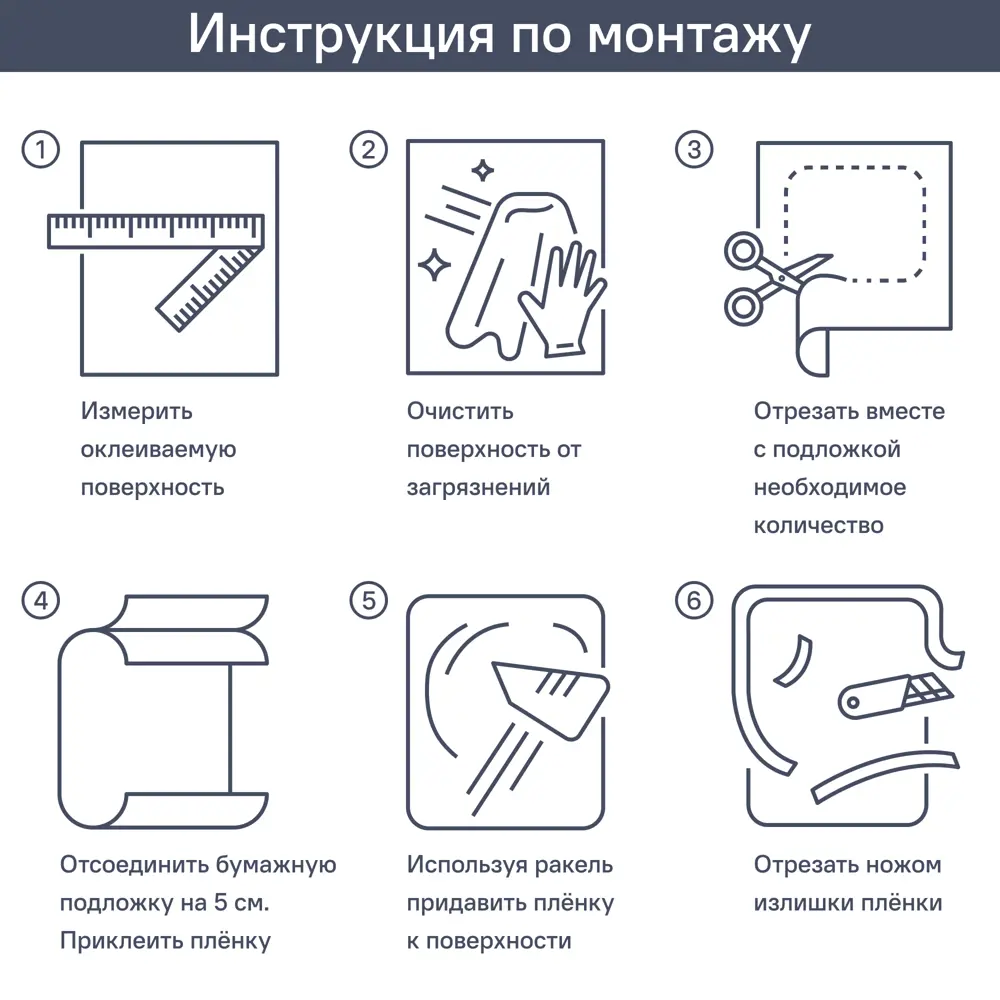 Инструкция по монтажу

1

Измерить оклеиваемую поверхность

2

Очистить поверхность от загрязнений

3

Отрезать вместе с подложкой необходимое количество

4

Отсоединить бумажную подложку на 5 см. Приклеить плёнку

5

Используя ракель придавить плёнку к поверхности

6

Отрезать ножом излишки плёнки