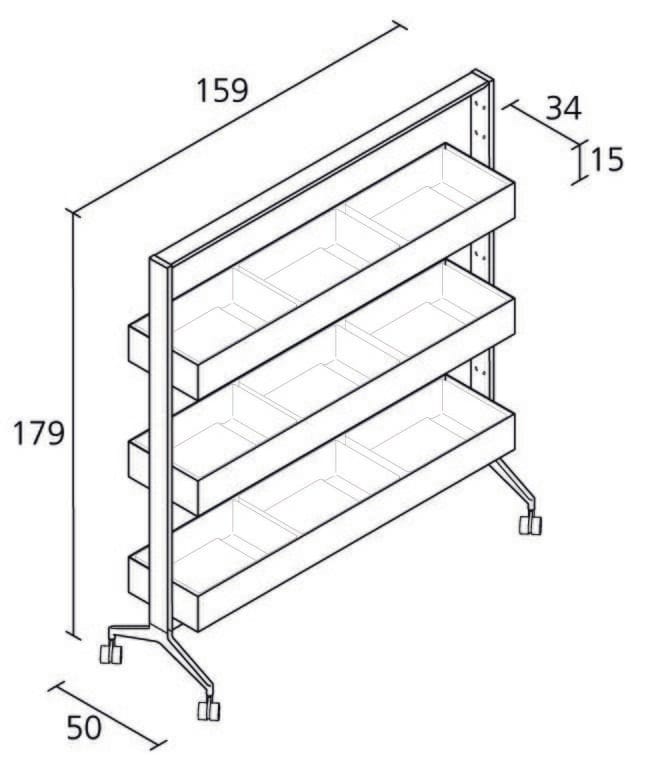 159
34
15
179
50