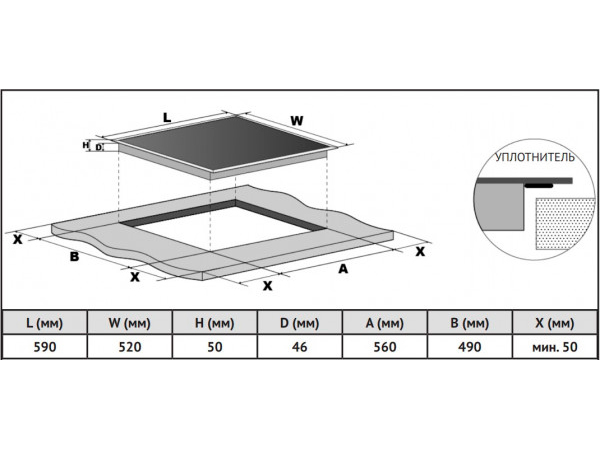 L

W

H

D

УПЛОТНИТЕЛЬ

X

B

X

X

A

X

| L (мм) | W (мм) | H (мм) | D (мм) | A (мм) | B (мм) | X (мм) |
|---|---|---|---|---|---|---|
| 590 | 520 | 50 | 46 | 560 | 490 | мин. 50 |