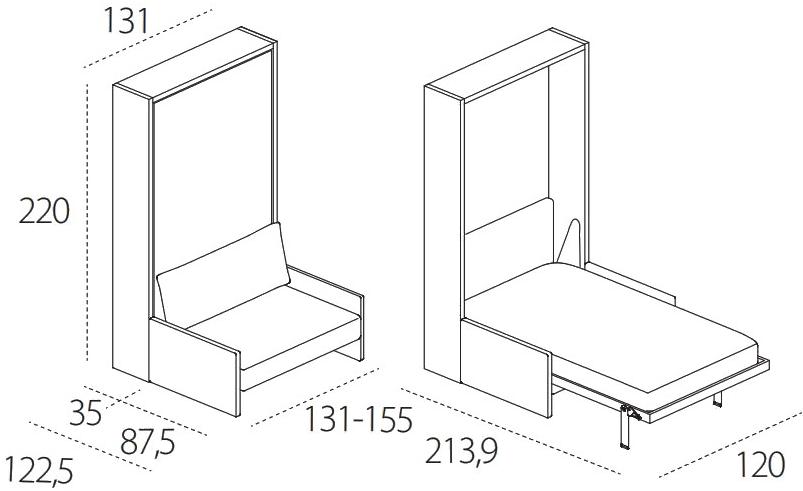 131

220

35

87,5

122,5

131-155

213,9

120