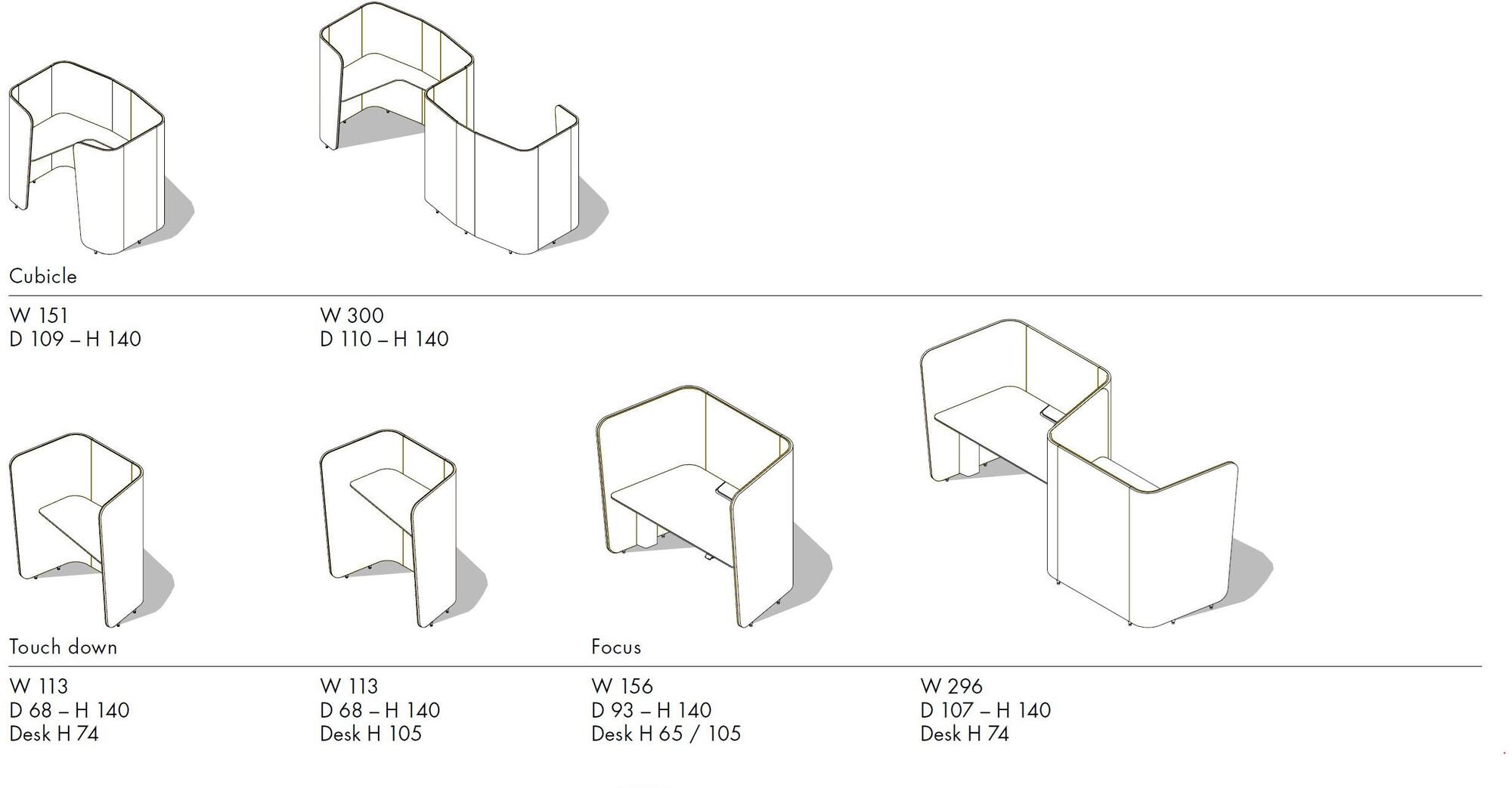 Cubicle

W 151
D 109 – H 140

W 300
D 110 – H 140

Touch down

W 113
D 68 – H 140
Desk H 74

W 113
D 68 – H 140
Desk H 105

Focus

W 156
D 93 – H 140
Desk H 65 / 105

W 296
D 107 – H 140
Desk H 74