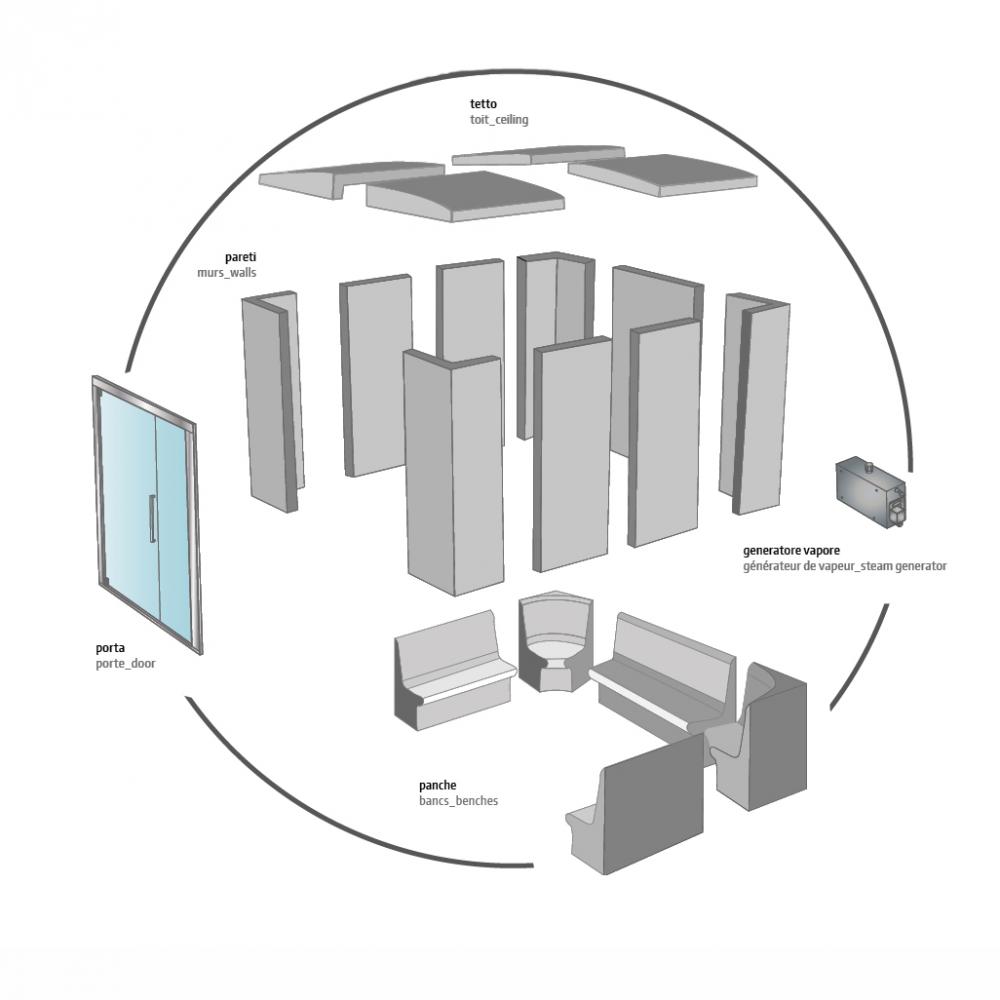 tetto
toit_ceiling

pareti
murs_walls

generatore vapore
générateur de vapeur_steam generator

porta
porte_door

panche
bancs_benches