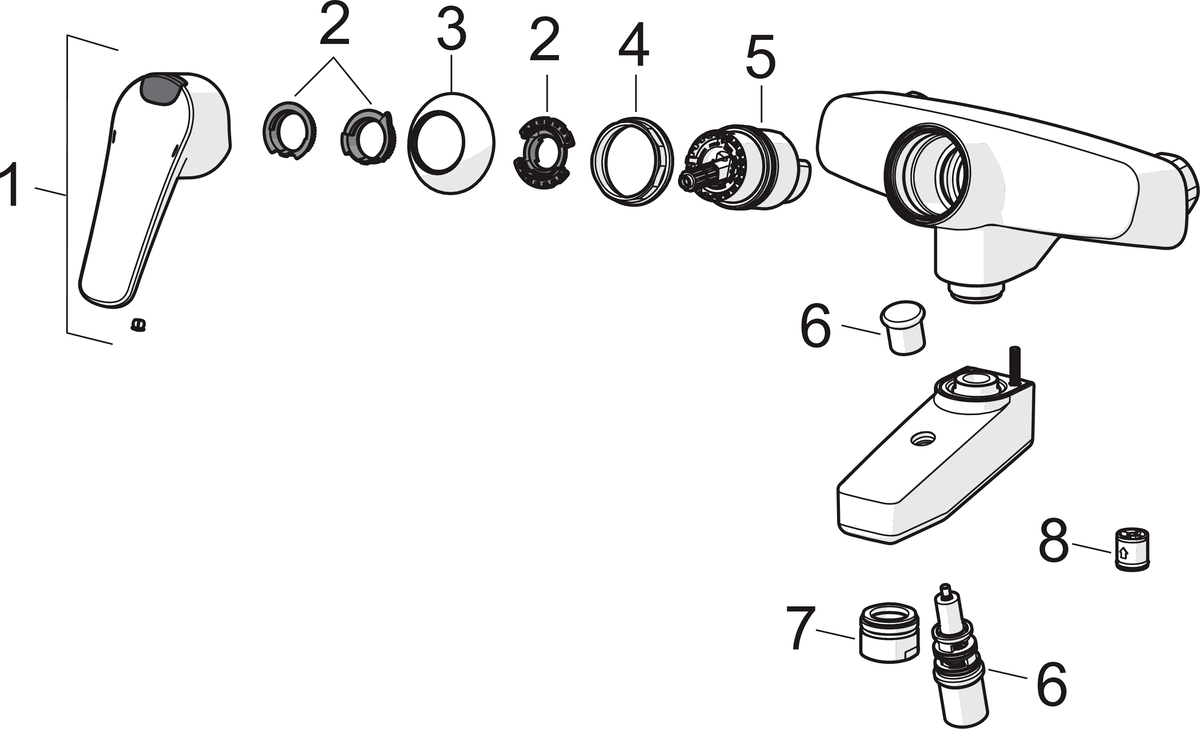 1
2
3
2
4
5
6
8
7
6