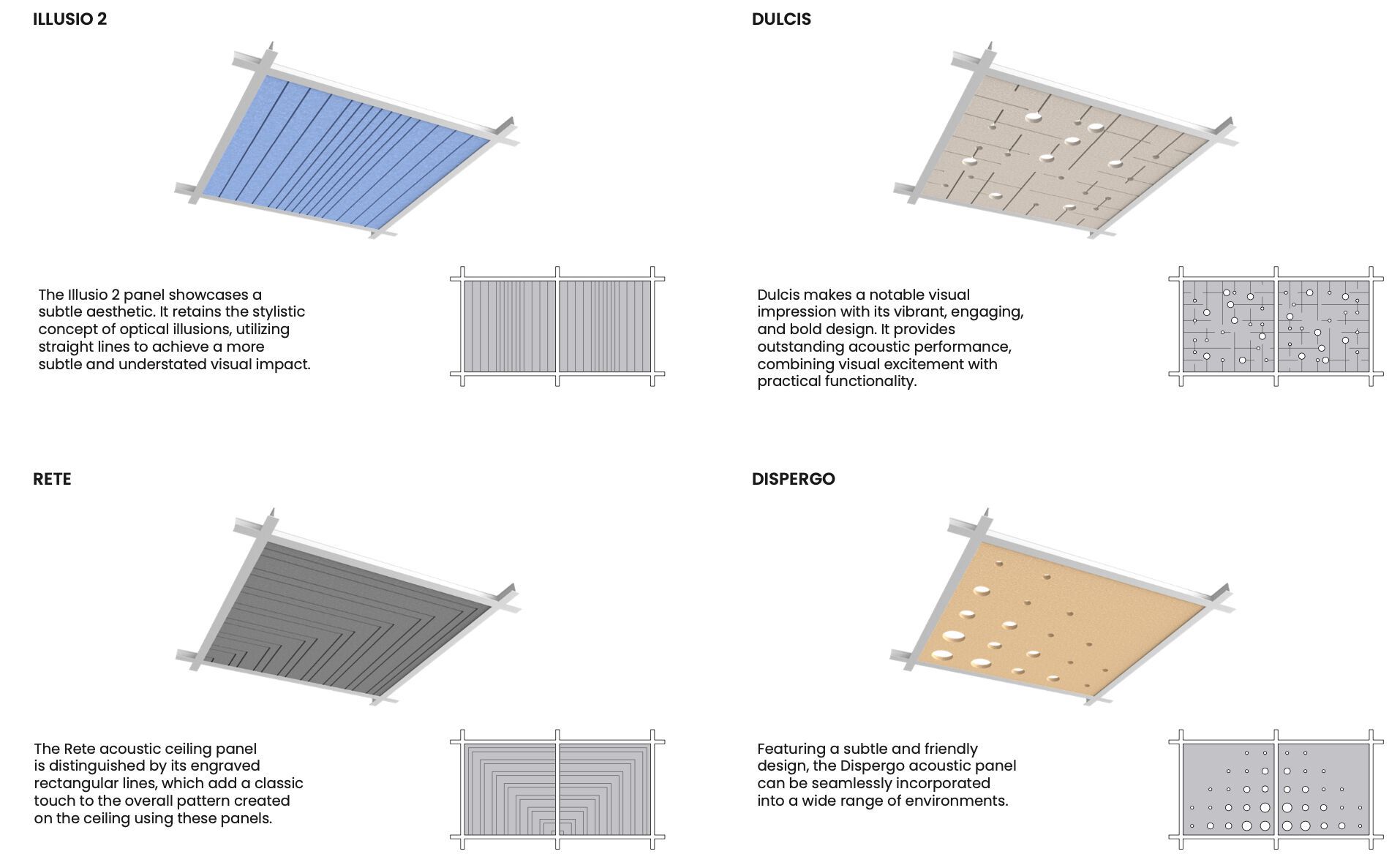 ILLUSIO 2

The Illusio 2 panel showcases a subtle aesthetic. It retains the stylistic concept of optical illusions, utilizing straight lines to achieve a more subtle and understated visual impact.

DULCIS

Dulcis makes a notable visual impression with its vibrant, engaging, and bold design. It provides outstanding acoustic performance, combining visual excitement with practical functionality.

RETE

The Rete acoustic ceiling panel is distinguished by its engraved rectangular lines, which add a classic touch to the overall pattern created on the ceiling using these panels.

DISPERGO

Featuring a subtle and friendly design, the Dispergo acoustic panel can be seamlessly incorporated into a wide range of environments.