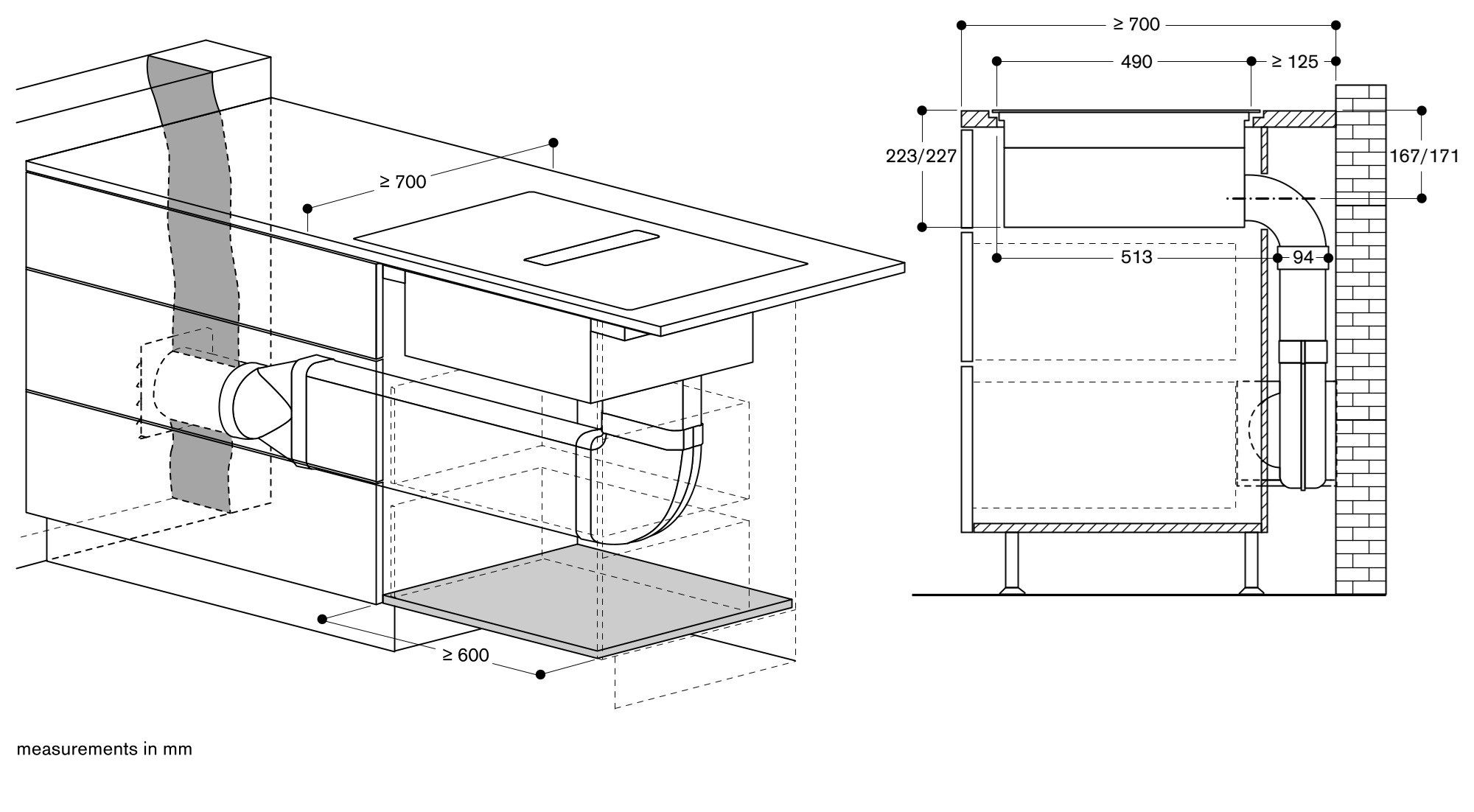 ≥ 700

≥ 600

≥ 700

490

≥ 125

223/227

167/171

513

94

measurements in mm