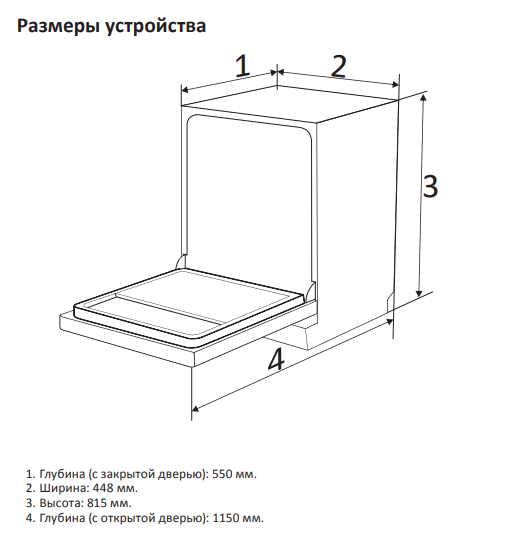 Размеры устройства

1

2

3

4

1. Глубина (с закрытой дверью): 550 мм.
2. Ширина: 448 мм.
3. Высота: 815 мм.
4. Глубина (с открытой дверью): 1150 мм.