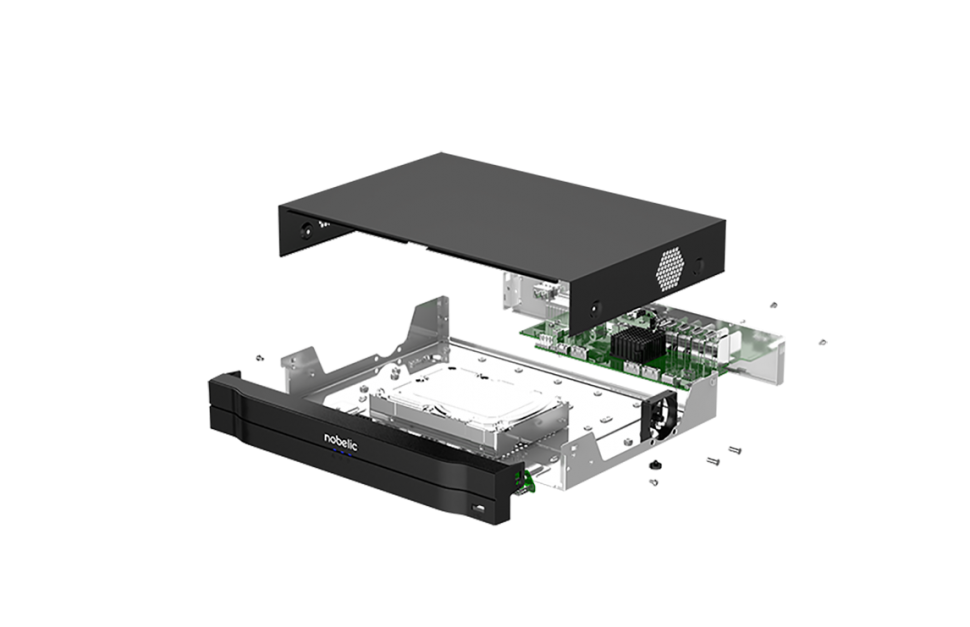 nobelic