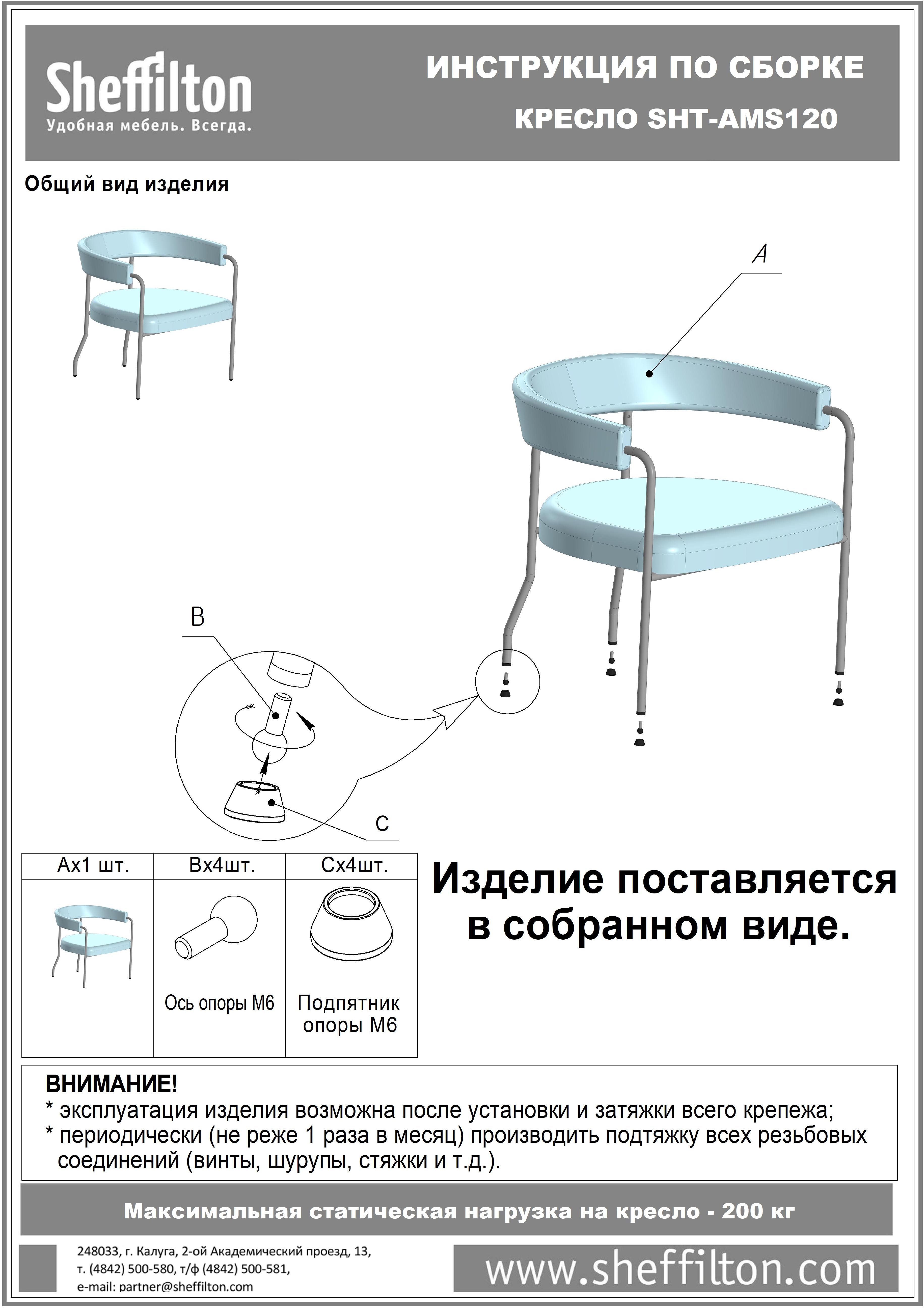 Sheffilton
Удобная мебель. Всегда.

ИНСТРУКЦИЯ ПО СБОРКЕ
КРЕСЛО SHT-AMS120

Общий вид изделия

A

B

C

| Ax1 шт. | Bx4шт. | Cx4шт. |
|---|---|---|
| | Ось опоры М6 | Подпятник опоры М6 |

Изделие поставляется в собранном виде.

ВНИМАНИЕ!
* эксплуатация изделия возможна после установки и затяжки всего крепежа;
* периодически (не реже 1 раза в месяц) производить подтяжку всех резьбовых соединений (винты, шурупы, стяжки и т.д.).

Максимальная статическая нагрузка на кресло - 200 кг

248033, г. Калуга, 2-ой Академический проезд, 13,
т. (4842) 500-580, т/ф (4842) 500-581,
e-mail: partner@sheffilton.com

www.sheffilton.com