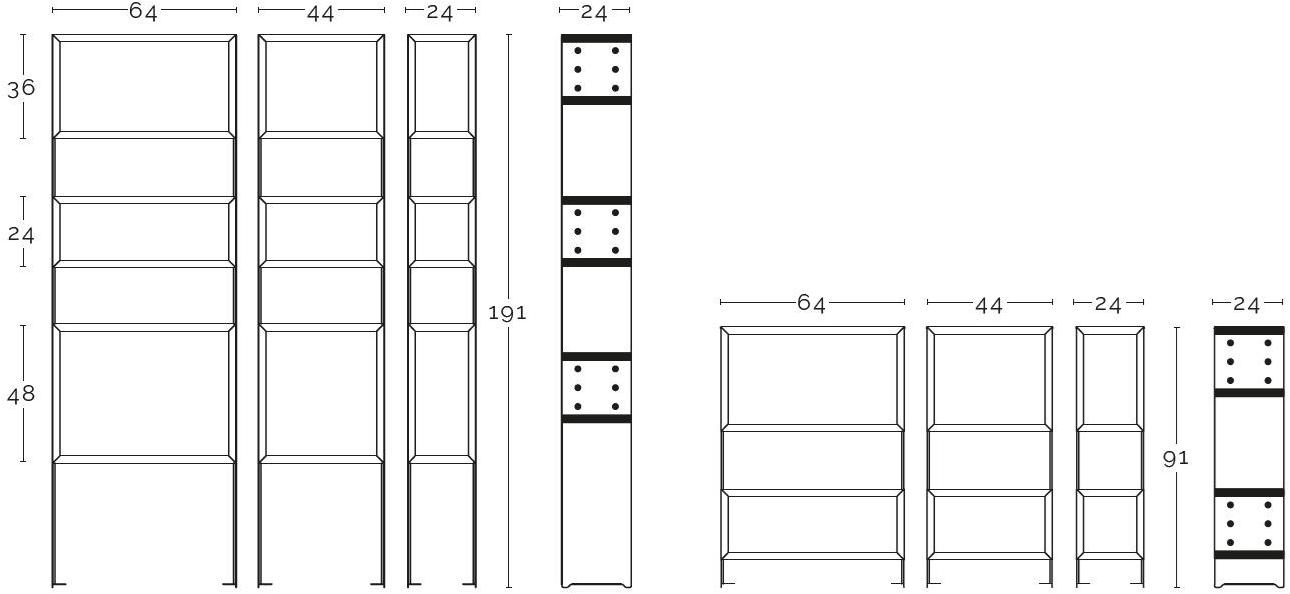 64
44
24
24
36
24
48
191
64
44
24
24
91