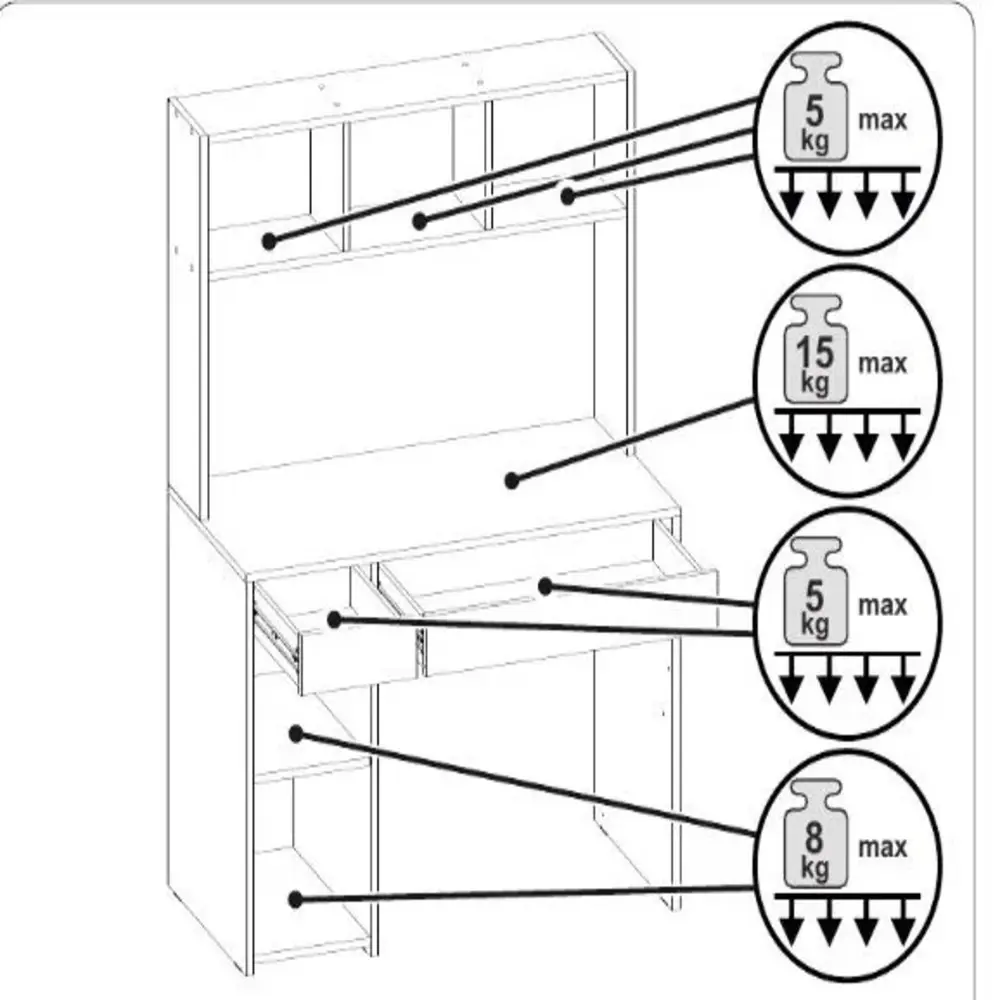 5 kg max

15 kg max

5 kg max

8 kg max