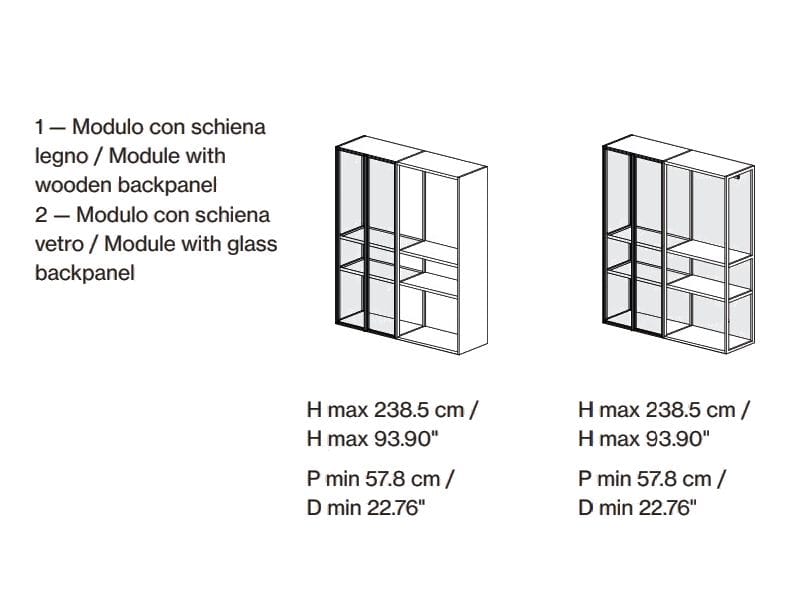 1 — Modulo con schiena legno / Module with wooden backpanel
2 — Modulo con schiena vetro / Module with glass backpanel

H max 238.5 cm /
H max 93.90"

P min 57.8 cm /
D min 22.76"

H max 238.5 cm /
H max 93.90"

P min 57.8 cm /
D min 22.76"