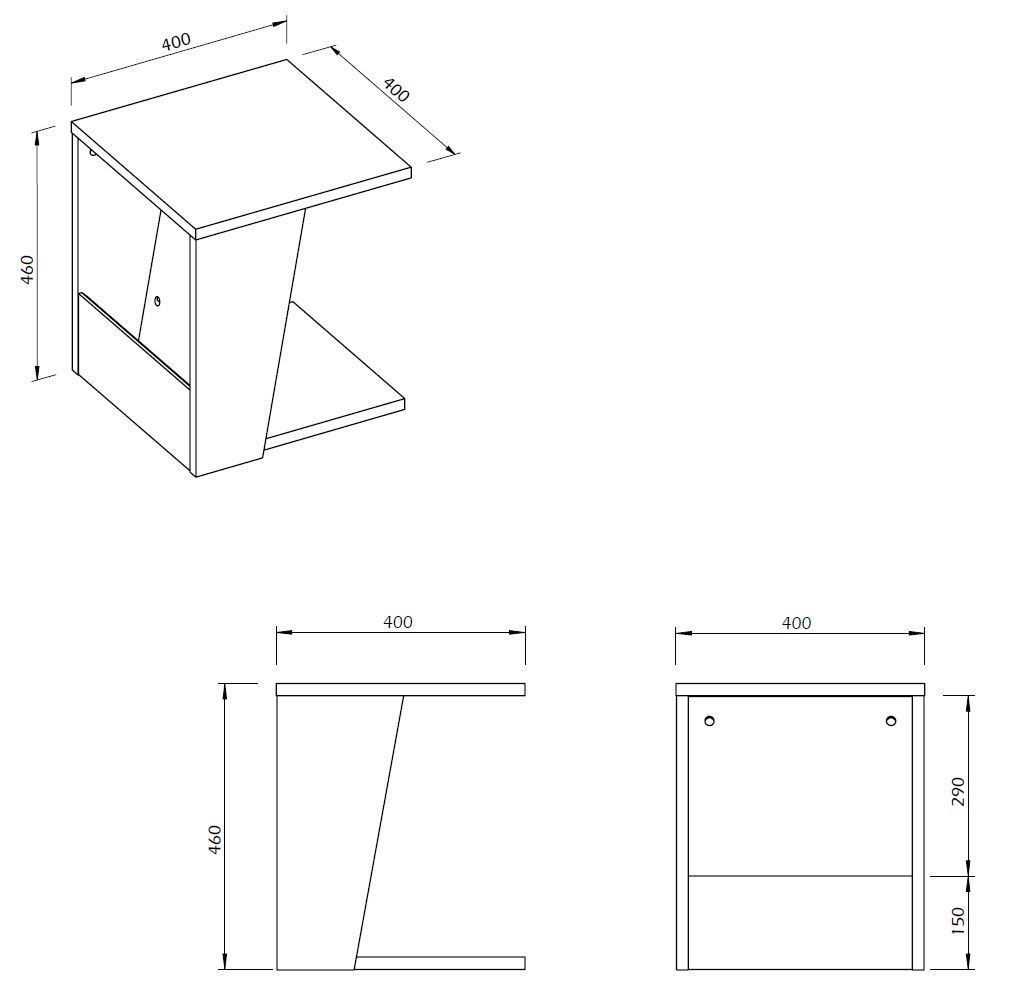 400

400

460

400

460

400

290

150