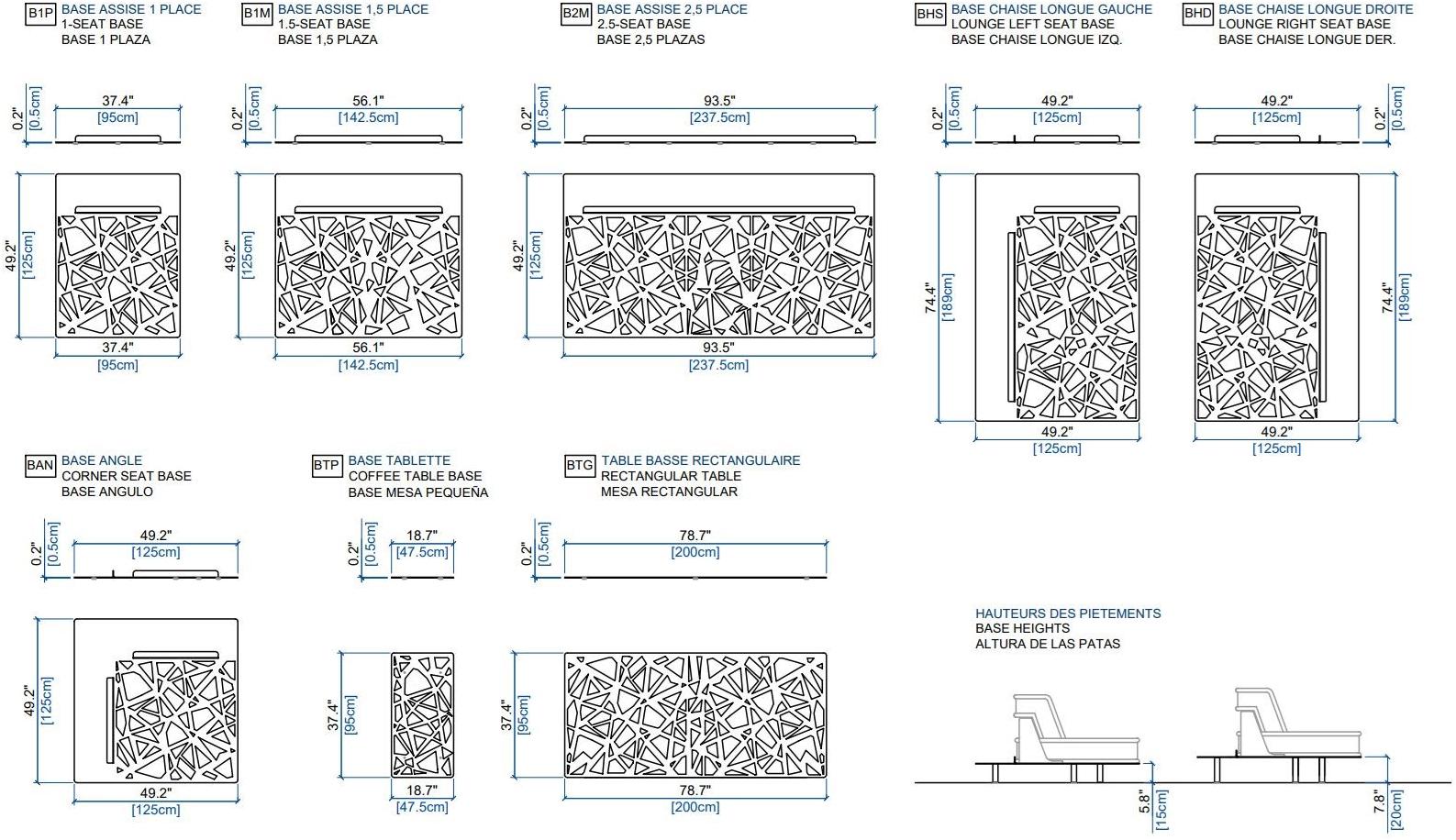 B1P BASE ASSISE 1 PLACE
1-SEAT BASE
BASE 1 PLAZA

0.2" [0.5cm] 37.4" [95cm]

49.2" [125cm]

37.4" [95cm]

B1M BASE ASSISE 1,5 PLACE
1.5-SEAT BASE
BASE 1,5 PLAZA

0.2" [0.5cm] 56.1" [142.5cm]

49.2" [125cm]

56.1" [142.5cm]

B2M BASE ASSISE 2,5 PLACE
2.5-SEAT BASE
BASE 2,5 PLAZAS

0.2" [0.5cm] 93.5" [237.5cm]

49.2" [125cm]

93.5" [237.5cm]

BHS BASE CHAISE LONGUE GAUCHE
LOUNGE LEFT SEAT BASE
BASE CHAISE LONGUE IZQ.

0.2" [0.5cm] 49.2" [125cm]

74.4" [189cm]

49.2" [125cm]

BHD BASE CHAISE LONGUE DROITE
LOUNGE RIGHT SEAT BASE
BASE CHAISE LONGUE DER.

49.2" [125cm] 0.2" [0.5cm]

74.4" [189cm]

49.2" [125cm]

BAN BASE ANGLE
CORNER SEAT BASE
BASE ANGULO

0.2" [0.5cm] 49.2" [125cm]

49.2" [125cm]

49.2" [125cm]

BTP BASE TABLETTE
COFFEE TABLE BASE
BASE MESA PEQUEÑA

0.2" [0.5cm] 18.7" [47.5cm]

37.4" [95cm]

18.7" [47.5cm]

BTG TABLE BASSE RECTANGULAIRE
RECTANGULAR TABLE
MESA RECTANGULAR

0.2" [0.5cm] 78.7" [200cm]

37.4" [95cm]

78.7" [200cm]

HAUTEURS DES PIETEMENTS
BASE HEIGHTS
ALTURA DE LAS PATAS

5.8" [15cm]

7.8" [20cm]