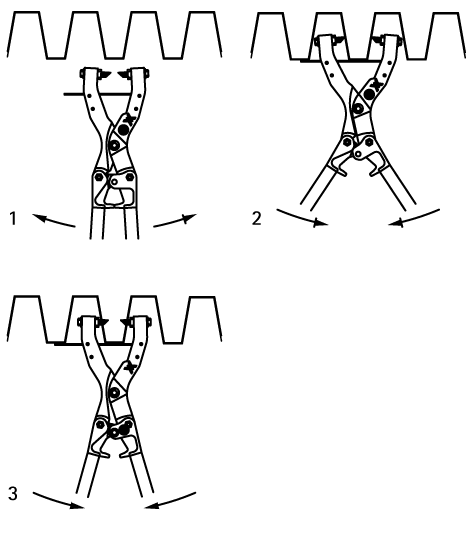 1

2

3