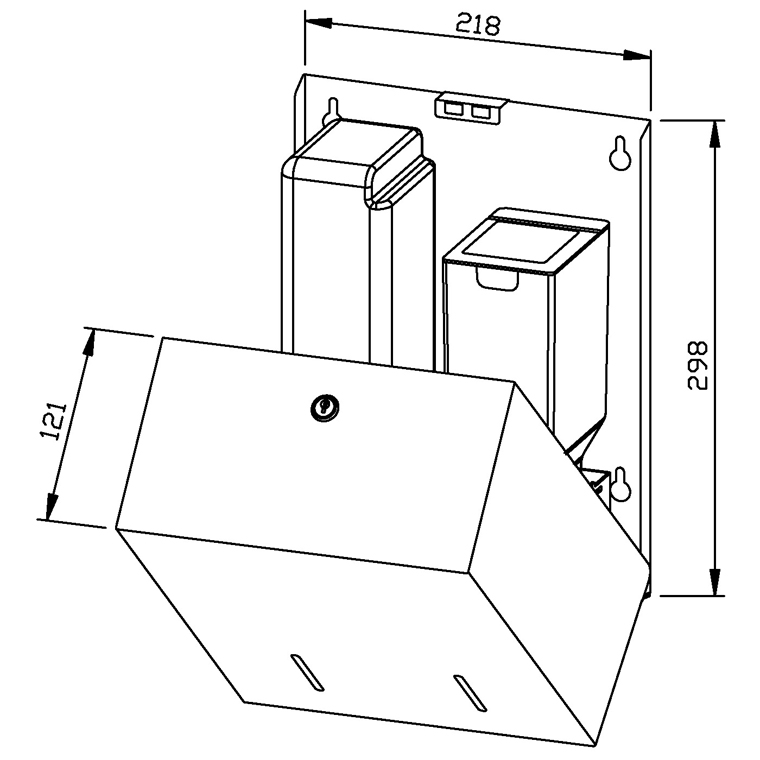 218

298

121