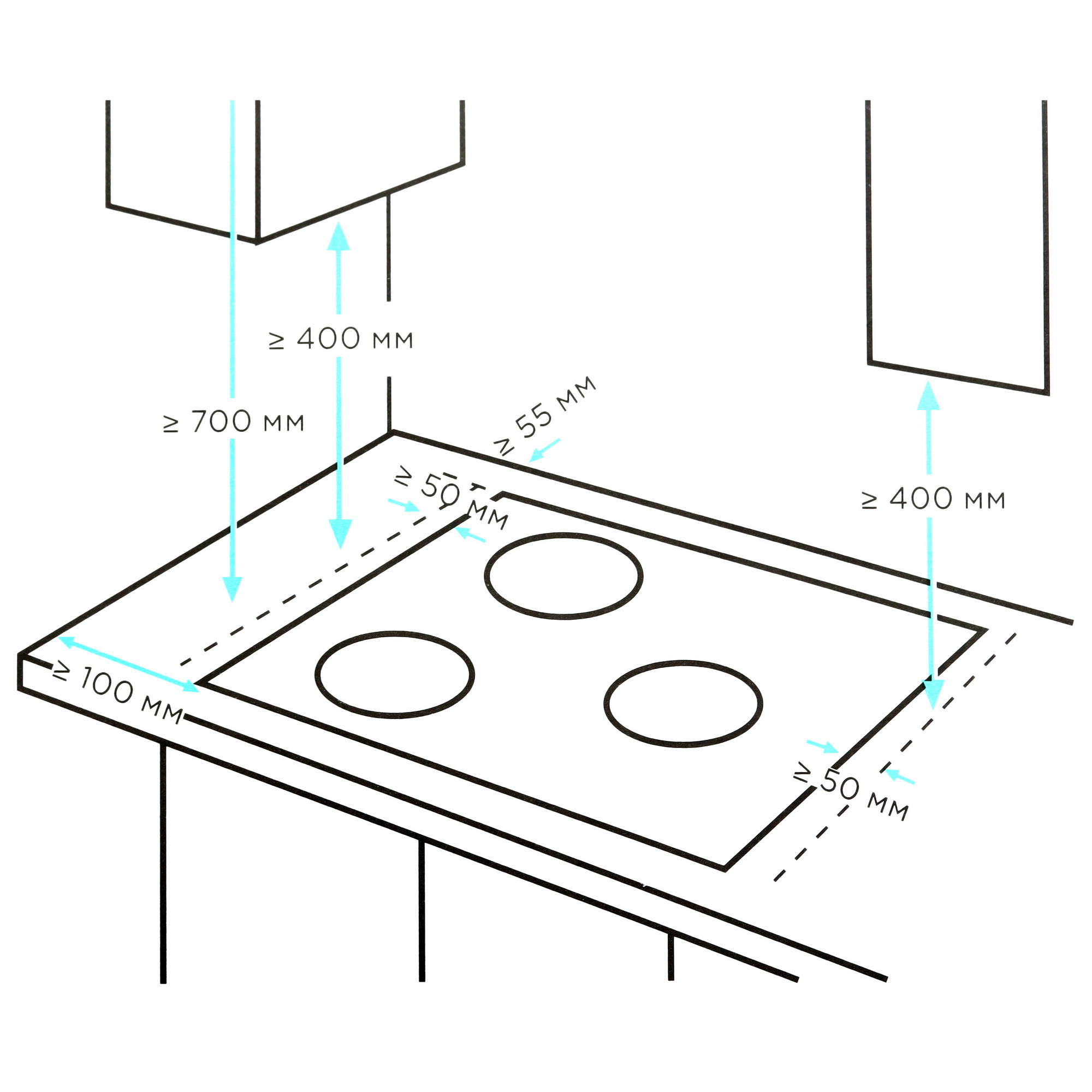 ≥ 400 мм

≥ 700 мм

≥ 55 мм

≥ 50 мм

≥ 400 мм

≥ 100 мм

≥ 50 мм