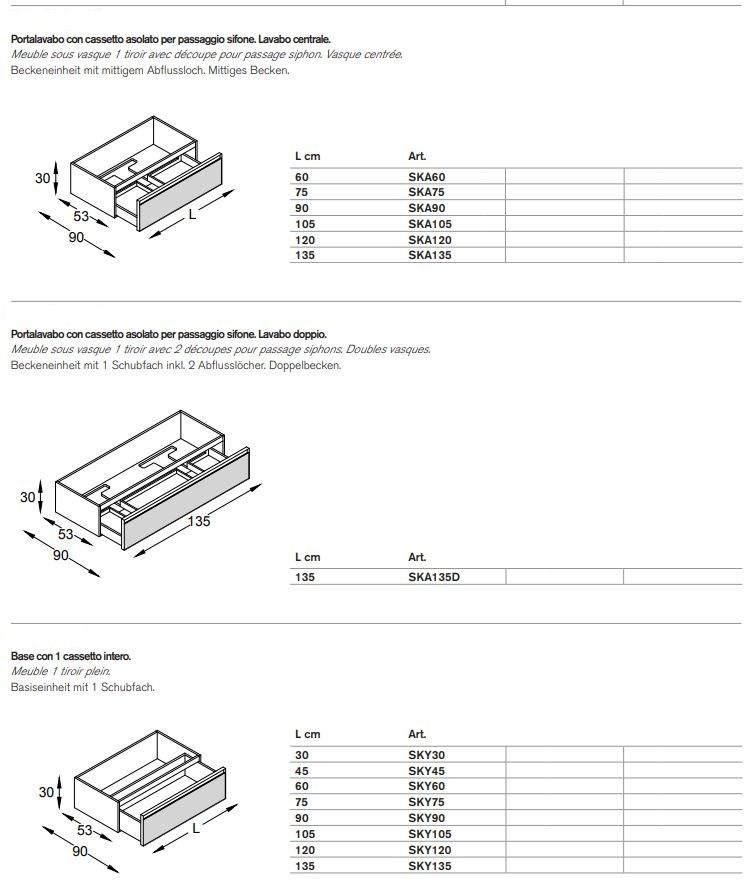 Portalavabo con cassetto asolato per passaggio sifone. Lavabo centrale.
Meuble sous vasque 1 tiroir avec découpe pour passage siphon. Vasque centrée.
Beckeneinheit mit mittigem Abflussloch. Mittiges Becken.

30
53
90
L

| L cm | Art. | | |
|---|---|---|---|
| 60 | SKA60 | | |
| 75 | SKA75 | | |
| 90 | SKA90 | | |
| 105 | SKA105 | | |
| 120 | SKA120 | | |
| 135 | SKA135 | | |

Portalavabo con cassetto asolato per passaggio sifone. Lavabo doppio.
Meuble sous vasque 1 tiroir avec 2 découpes pour passage siphons. Doubles vasques.
Beckeneinheit mit 1 Schubfach inkl. 2 Abflusslöcher. Doppelbecken.

30
53
90
135

| L cm | Art. | | |
|---|---|---|---|
| 135 | SKA135D | | |

Base con 1 cassetto intero.
Meuble 1 tiroir plein.
Basiseinheit mit 1 Schubfach.

30
53
90
L

| L cm | Art. | | |
|---|---|---|---|
| 30 | SKY30 | | |
| 45 | SKY45 | | |
| 60 | SKY60 | | |
| 75 | SKY75 | | |
| 90 | SKY90 | | |
| 105 | SKY105 | | |
| 120 | SKY120 | | |
| 135 | SKY135 | | |