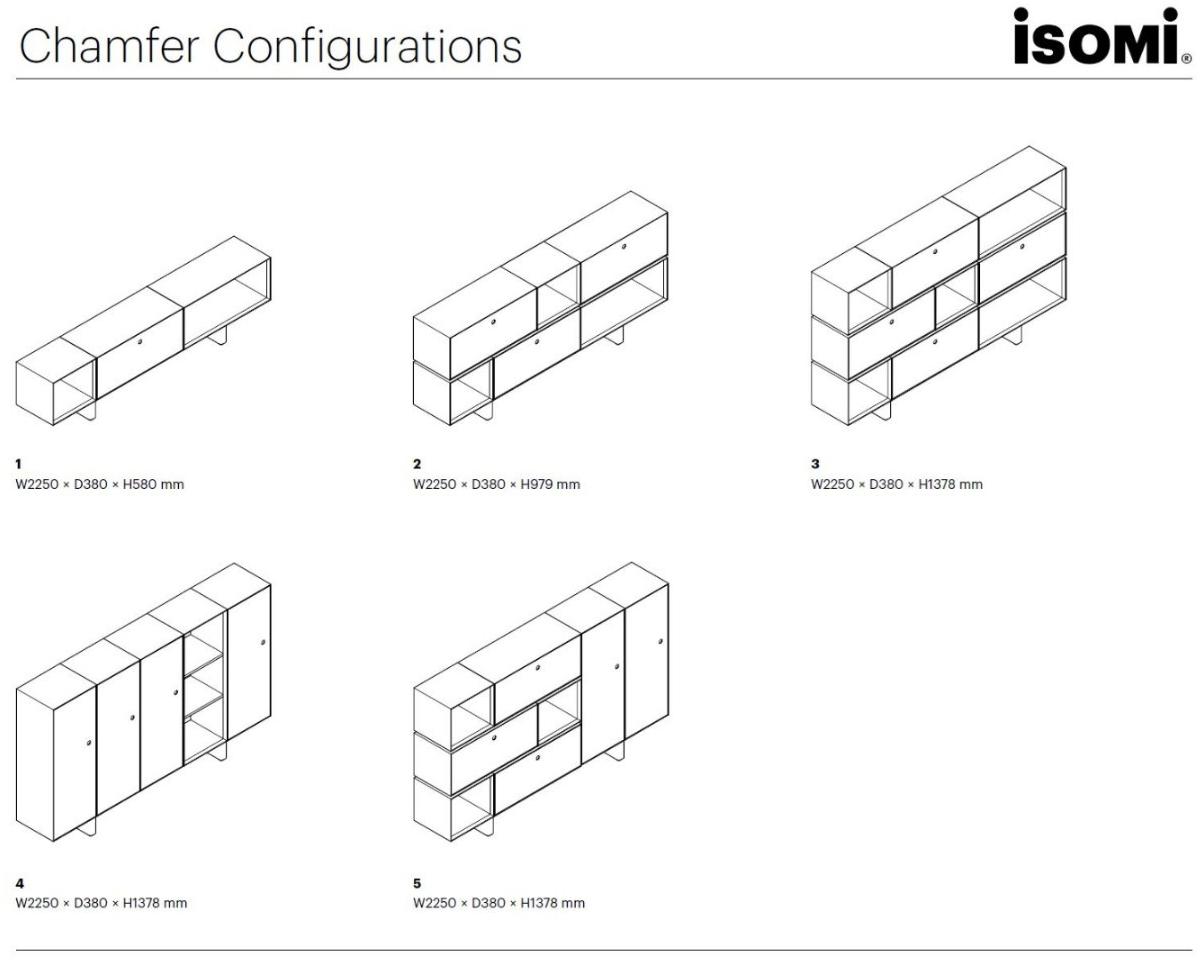 Chamfer Configurations

isomi®

1
W2250 × D380 × H580 mm

2
W2250 × D380 × H979 mm

3
W2250 × D380 × H1378 mm

4
W2250 × D380 × H1378 mm

5
W2250 × D380 × H1378 mm