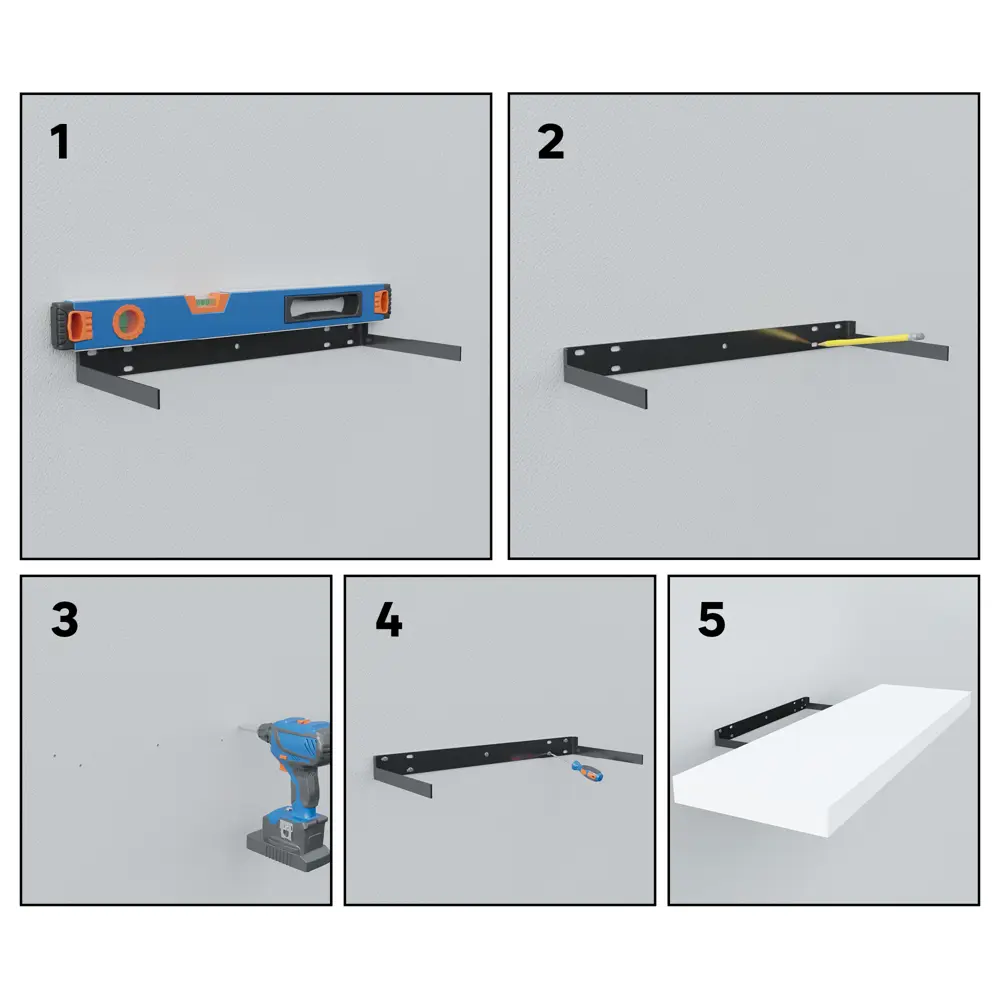 1

2

3

4

5