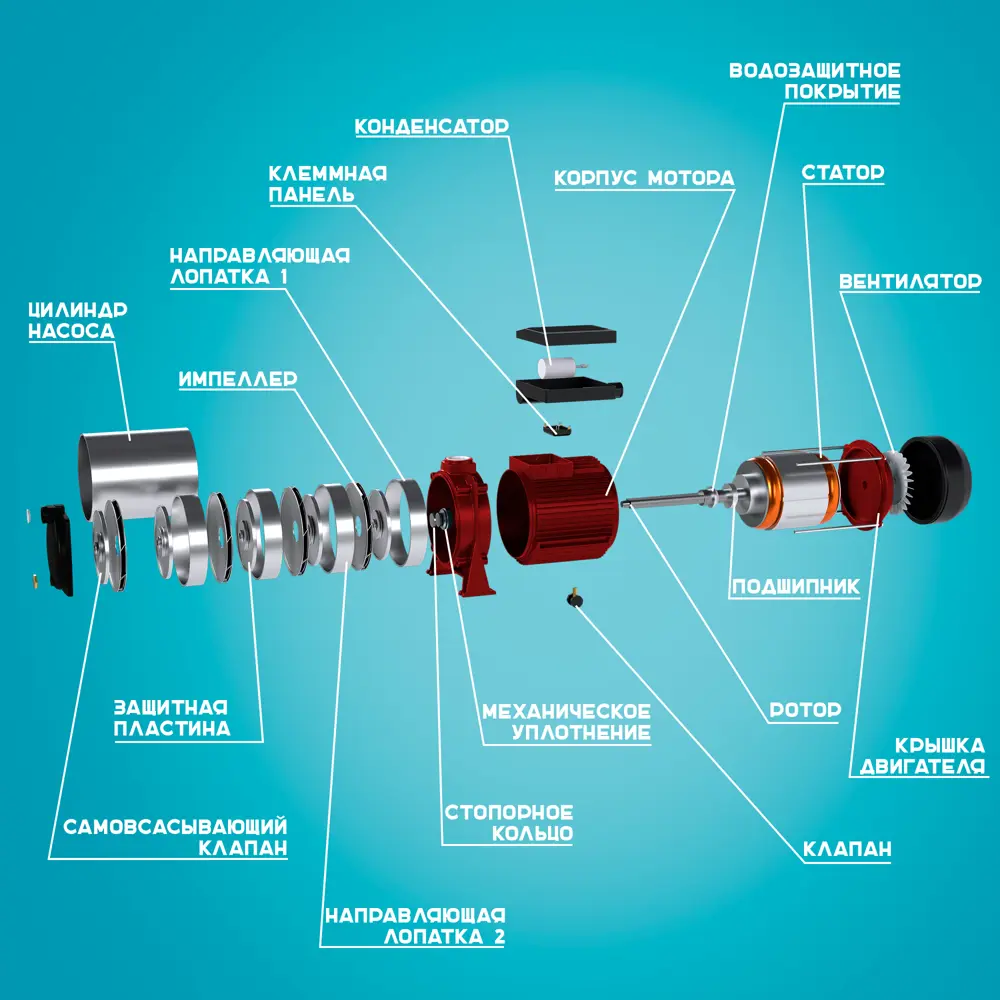 ВОДОЗАЩИТНОЕ ПОКРЫТИЕ

КОНДЕНСАТОР

КЛЕММНАЯ ПАНЕЛЬ

КОРПУС МОТОРА

СТАТОР

НАПРАВЛЯЮЩАЯ ЛОПАТКА 1

ВЕНТИЛЯТОР

ЦИЛИНДР НАСОСА

ИМПЕЛЛЕР

ПОДШИПНИК

ЗАЩИТНАЯ ПЛАСТИНА

МЕХАНИЧЕСКОЕ УПЛОТНЕНИЕ

РОТОР

КРЫШКА ДВИГАТЕЛЯ

САМОВСАСЫВАЮЩИЙ КЛАПАН

СТОПОРНОЕ КОЛЬЦО

КЛАПАН

НАПРАВЛЯЮЩАЯ ЛОПАТКА 2