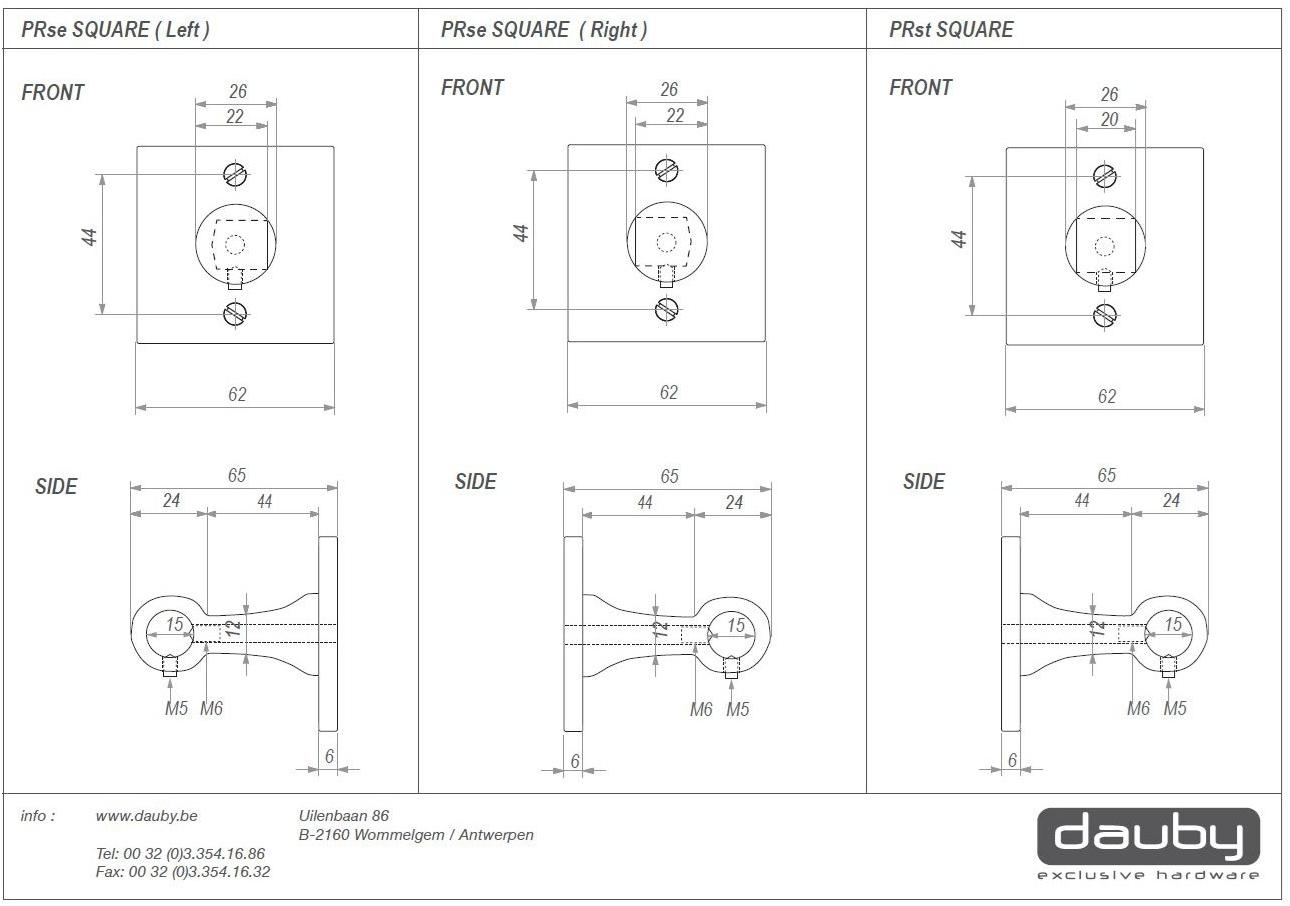 PRse SQUARE ( Left )

FRONT

26
22
44
62

SIDE

65
24
44
15
12
M5
M6
6

PRse SQUARE ( Right )

FRONT

26
22
44
62

SIDE

65
44
24
12
15
M6
M5
6

PRst SQUARE

FRONT

26
20
44
62

SIDE

65
44
24
12
15
M6
M5
6

info : www.dauby.be

Tel: 00 32 (0)3.354.16.86
Fax: 00 32 (0)3.354.16.32

Uilenbaan 86
B-2160 Wommelgem / Antwerpen

dauby
exclusive hardware