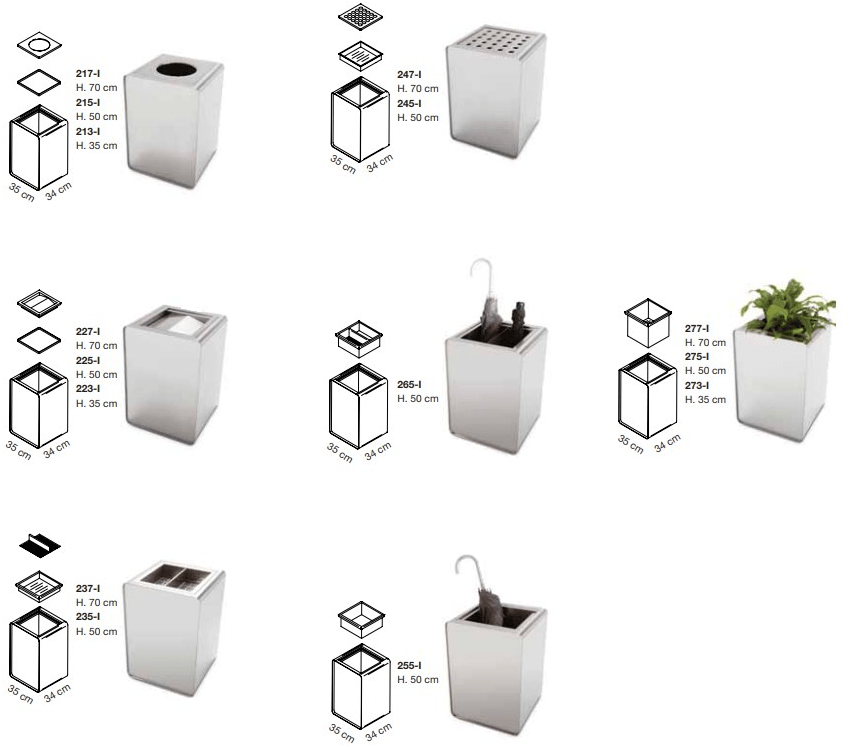 217-I
H. 70 cm
215-I
H. 50 cm
213-I
H. 35 cm
35 cm 34 cm

247-I
H. 70 cm
245-I
H. 50 cm
35 cm 34 cm

227-I
H. 70 cm
225-I
H. 50 cm
223-I
H. 35 cm
35 cm 34 cm

265-I
H. 50 cm
35 cm 34 cm

277-I
H. 70 cm
275-I
H. 50 cm
273-I
H. 35 cm
35 cm 34 cm

237-I
H. 70 cm
235-I
H. 50 cm
35 cm 34 cm

255-I
H. 50 cm
35 cm 34 cm