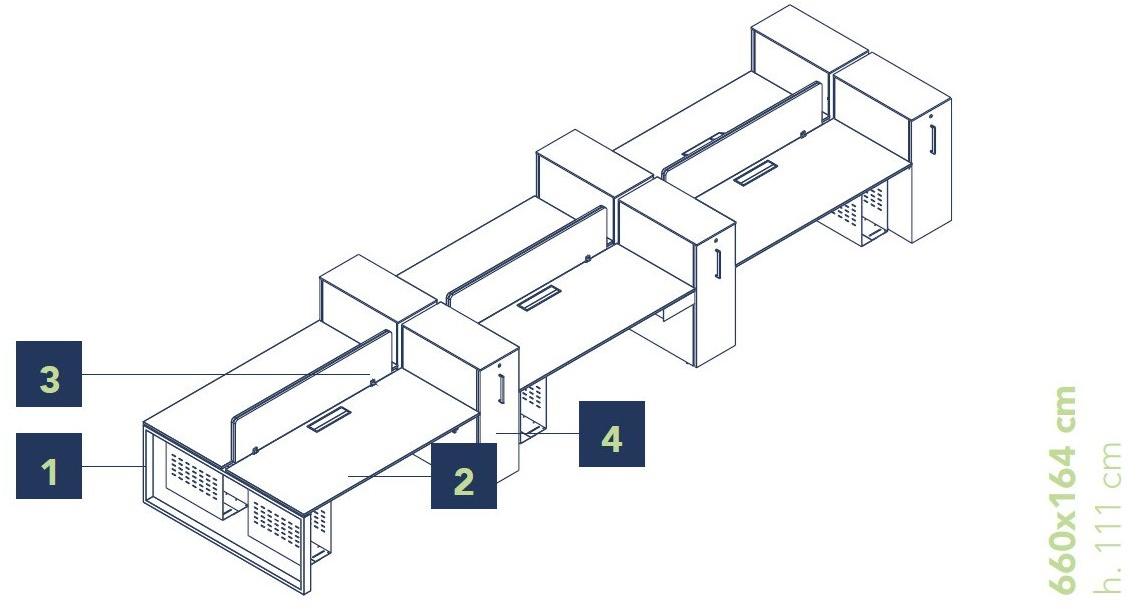 3
1
2
4
660x164 cm
h. 111 cm