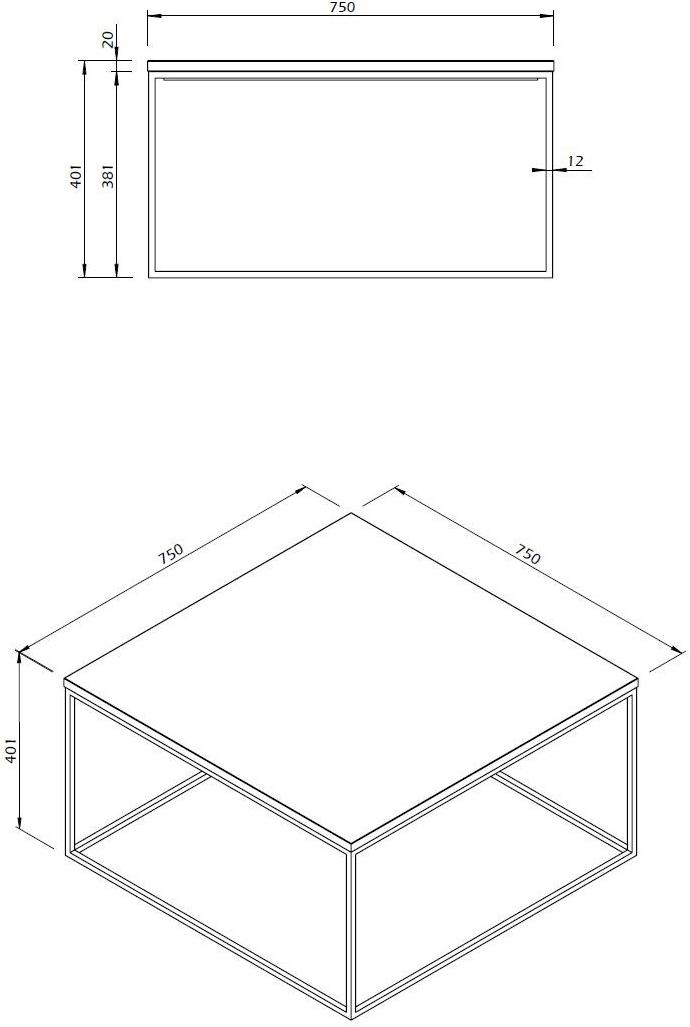 750
20
401
381
12
750
750
401