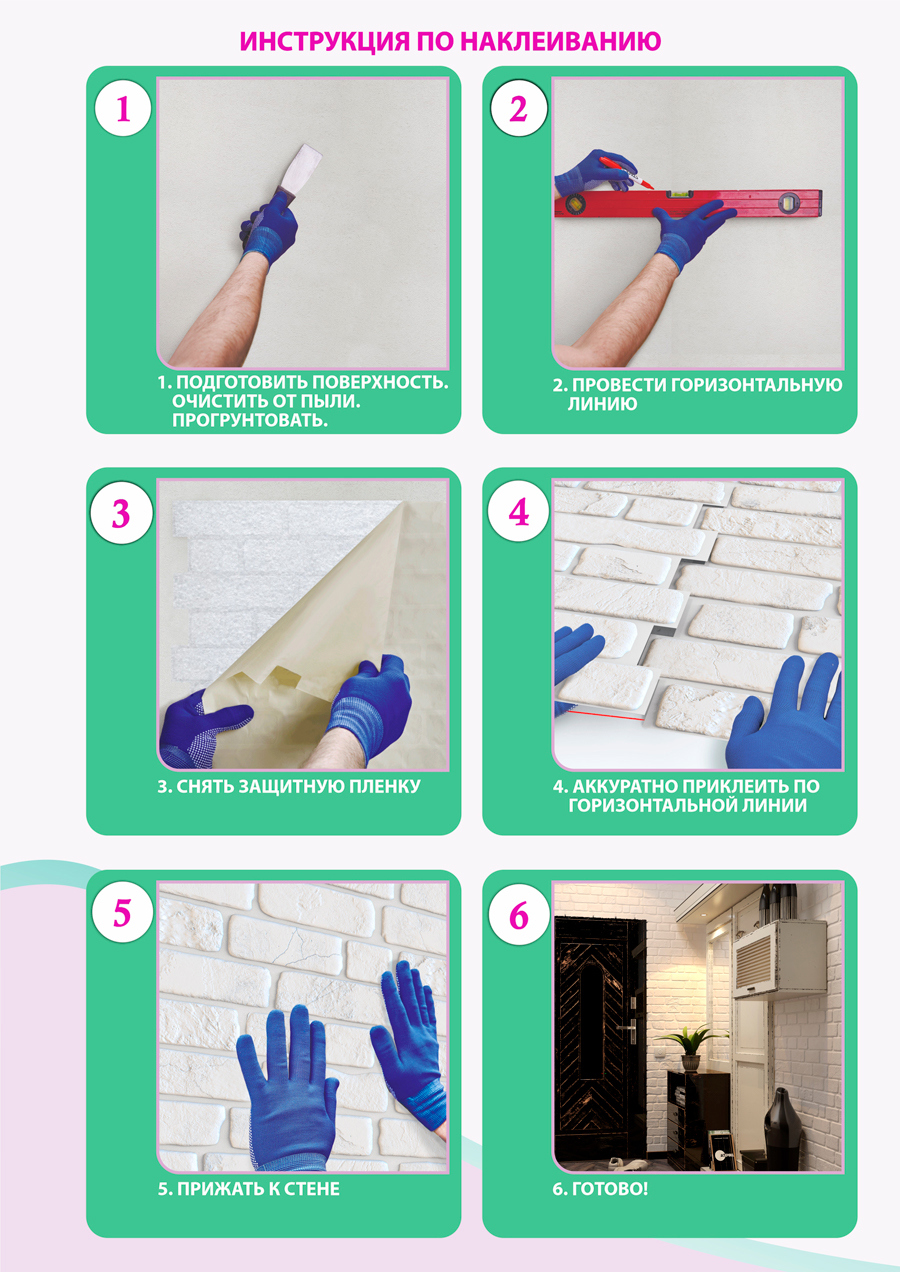 ИНСТРУКЦИЯ ПО НАКЛЕИВАНИЮ

1

1. ПОДГОТОВИТЬ ПОВЕРХНОСТЬ. ОЧИСТИТЬ ОТ ПЫЛИ. ПРОГРУНТОВАТЬ.

2

2. ПРОВЕСТИ ГОРИЗОНТАЛЬНУЮ ЛИНИЮ

3

3. СНЯТЬ ЗАЩИТНУЮ ПЛЕНКУ

4

4. АККУРАТНО ПРИКЛЕИТЬ ПО ГОРИЗОНТАЛЬНОЙ ЛИНИИ

5

5. ПРИЖАТЬ К СТЕНЕ

6

6. ГОТОВО!