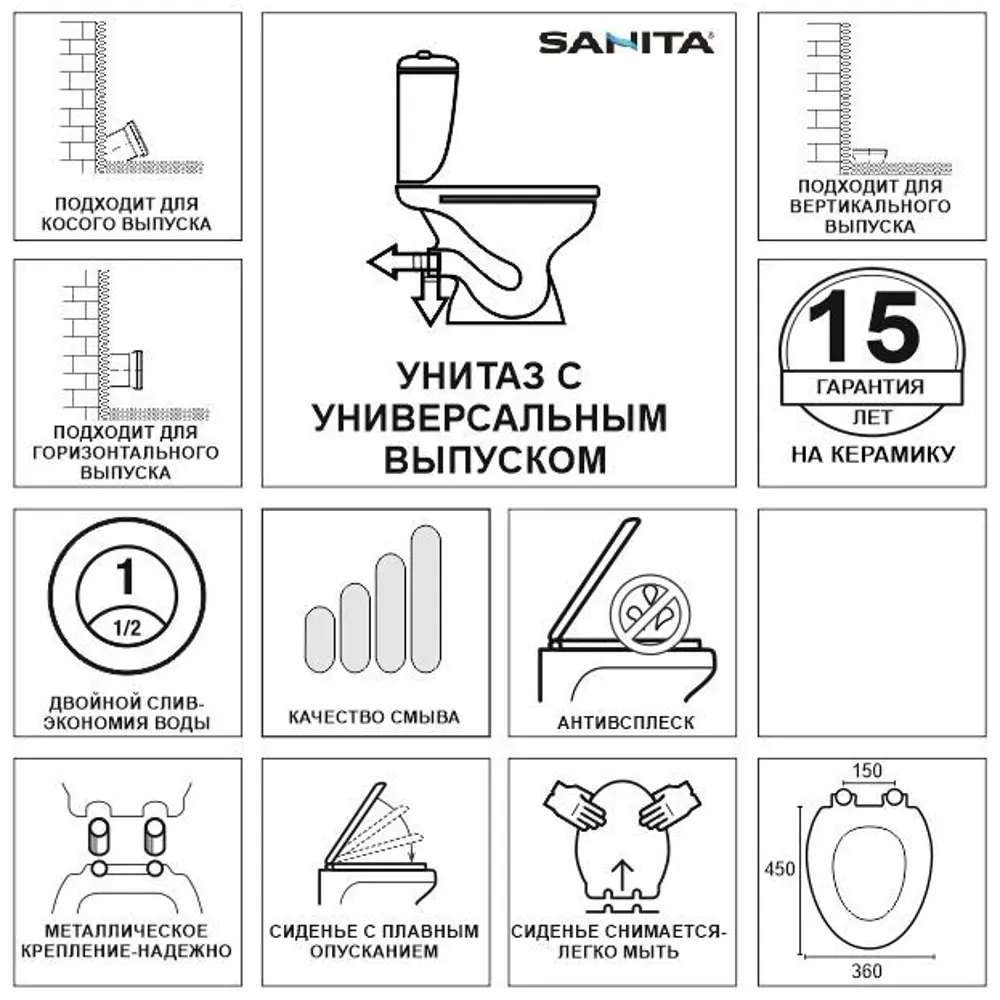 ПОДХОДИТ ДЛЯ КОСОГО ВЫПУСКА

SANITA

УНИТАЗ С УНИВЕРСАЛЬНЫМ ВЫПУСКОМ

ПОДХОДИТ ДЛЯ ВЕРТИКАЛЬНОГО ВЫПУСКА

ПОДХОДИТ ДЛЯ ГОРИЗОНТАЛЬНОГО ВЫПУСКА

15
ГАРАНТИЯ
ЛЕТ
НА КЕРАМИКУ

1
1/2
ДВОЙНОЙ СЛИВ-ЭКОНОМИЯ ВОДЫ

КАЧЕСТВО СМЫВА

АНТИВСПЛЕСК

МЕТАЛЛИЧЕСКОЕ КРЕПЛЕНИЕ-НАДЕЖНО

СИДЕНЬЕ С ПЛАВНЫМ ОПУСКАНИЕМ

СИДЕНЬЕ СНИМАЕТСЯ-ЛЕГКО МЫТЬ

150
450
360