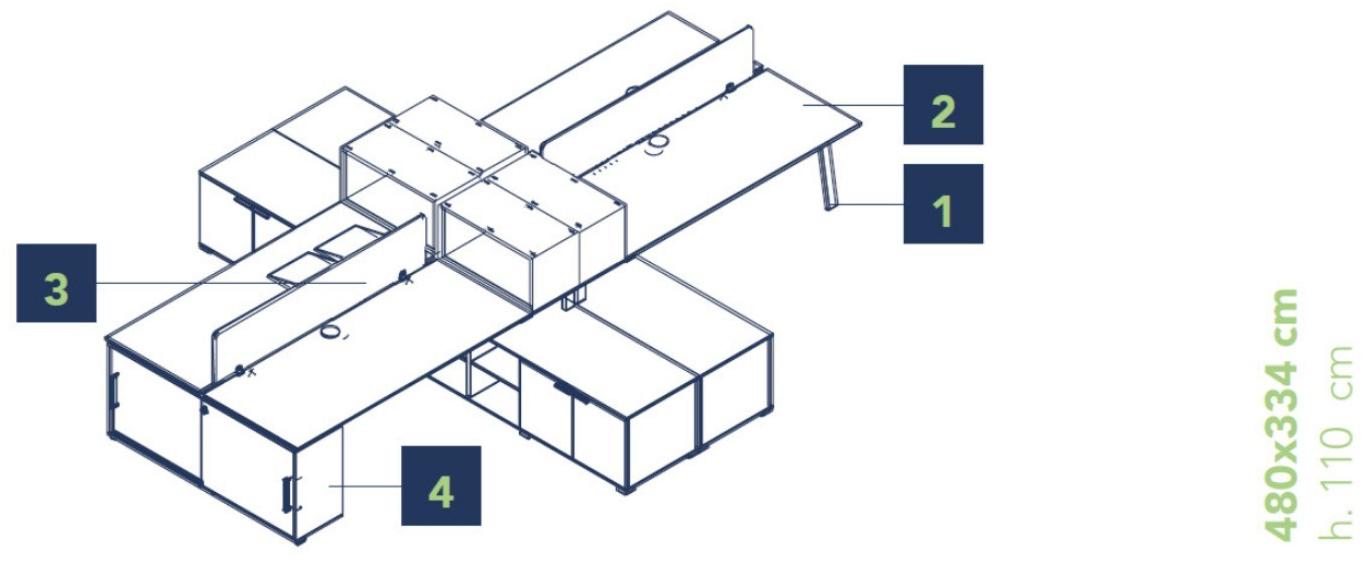 2
1
3
4
480x334 cm
h. 110 cm