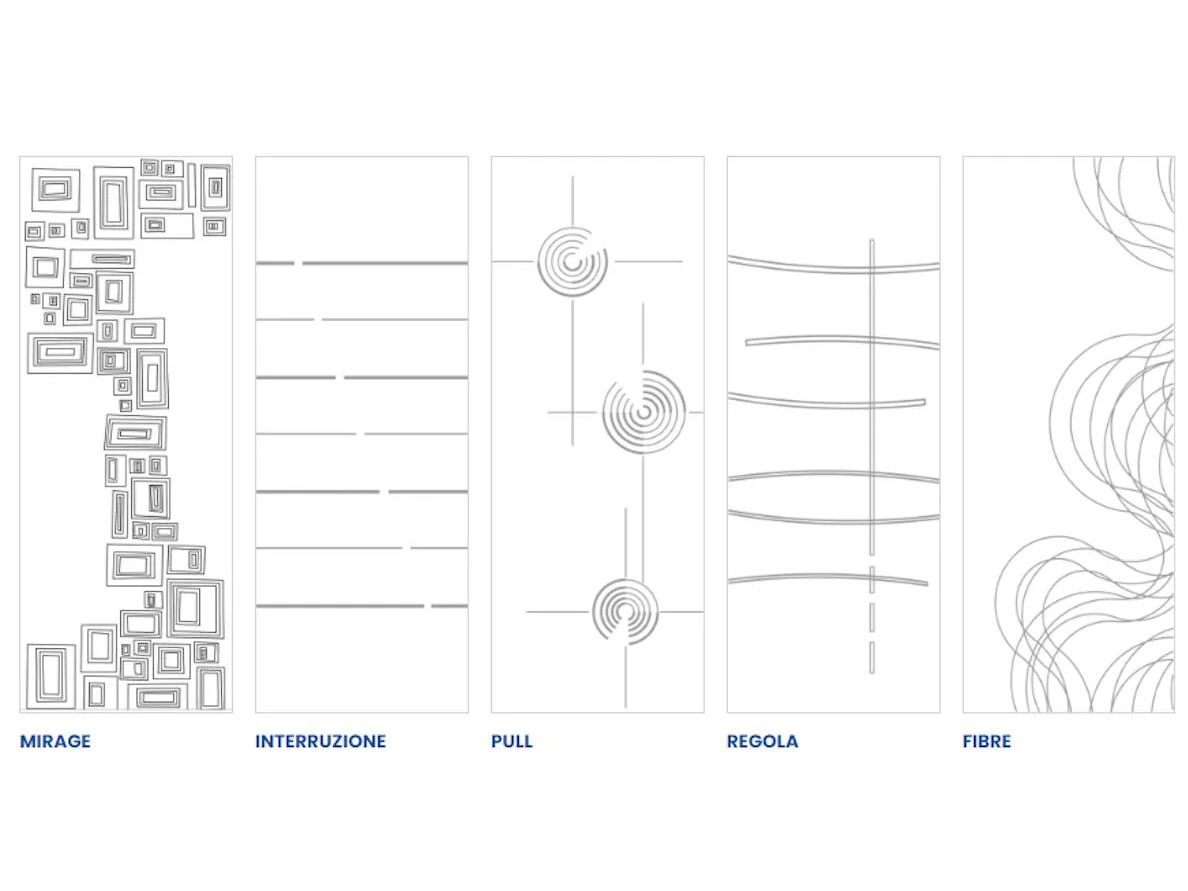 MIRAGE

INTERRUZIONE

PULL

REGOLA

FIBRE