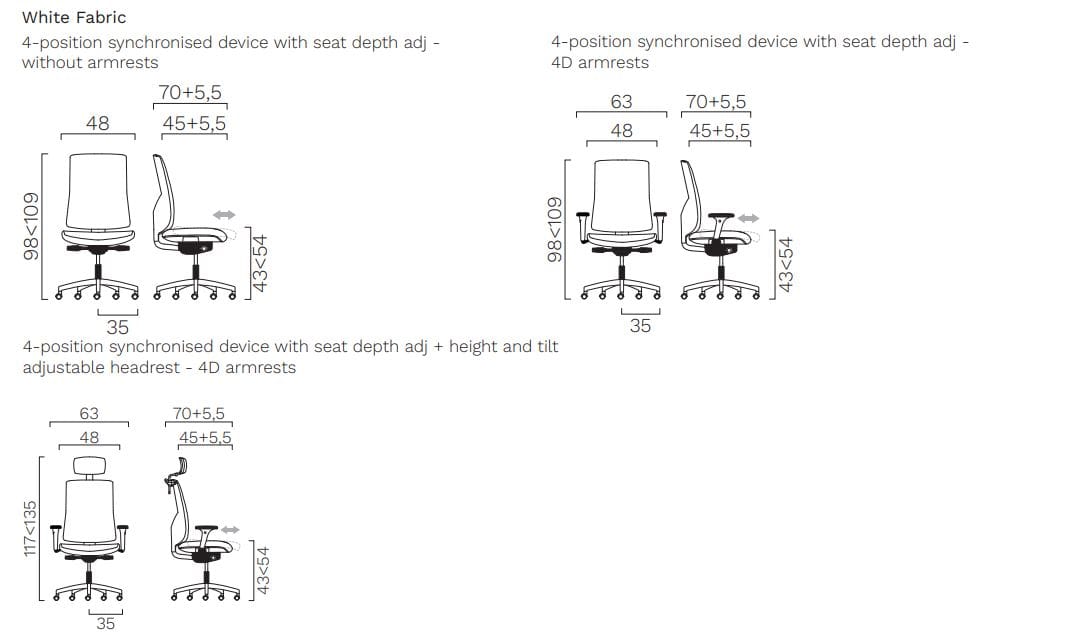 White Fabric

4-position synchronised device with seat depth adj - without armrests

70+5,5
48
45+5,5
98<109
43<54
35

4-position synchronised device with seat depth adj - 4D armrests

63
70+5,5
48
45+5,5
98<109
43<54
35

4-position synchronised device with seat depth adj + height and tilt adjustable headrest - 4D armrests

63
70+5,5
48
45+5,5
117<135
43<54
35