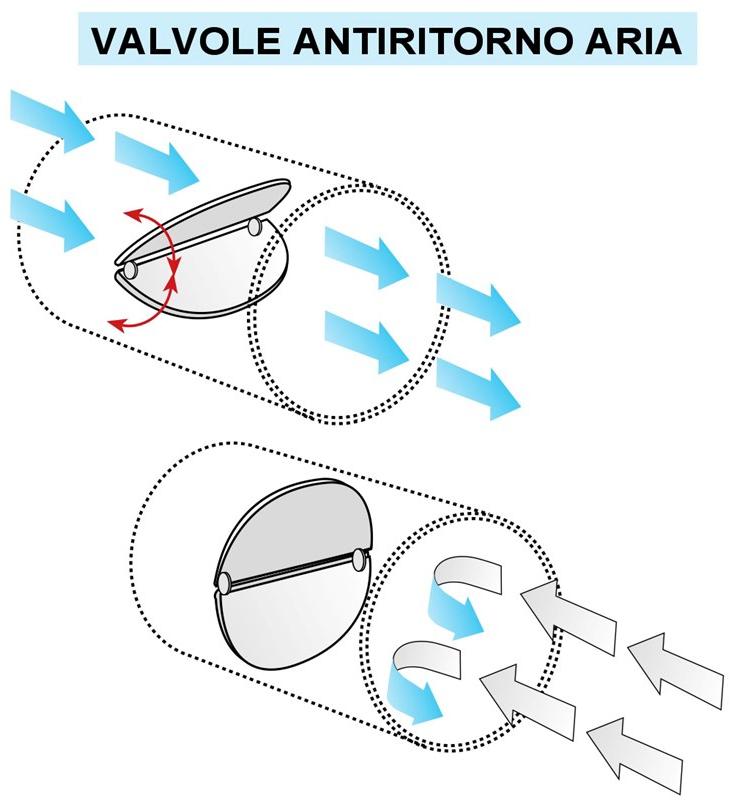 VALVOLE ANTIRITORNO ARIA