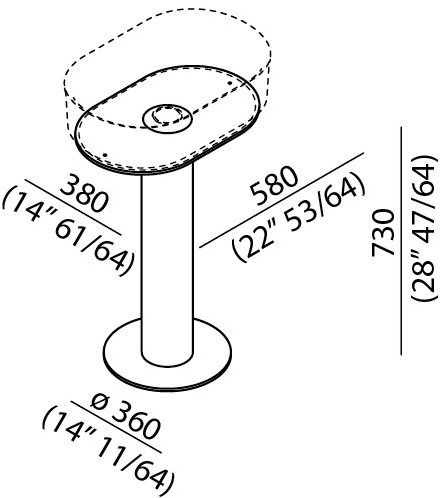 380
(14" 61/64)

580
(22" 53/64)

730
(28" 47/64)

ø 360
(14" 11/64)