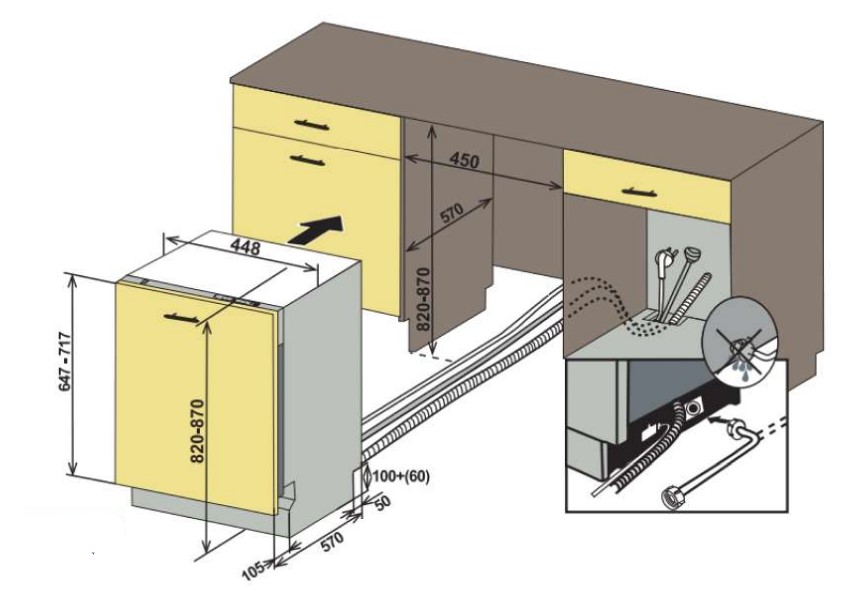 450
570
820-870
448
647 - 717
820-870
100+(60)
50
570
105