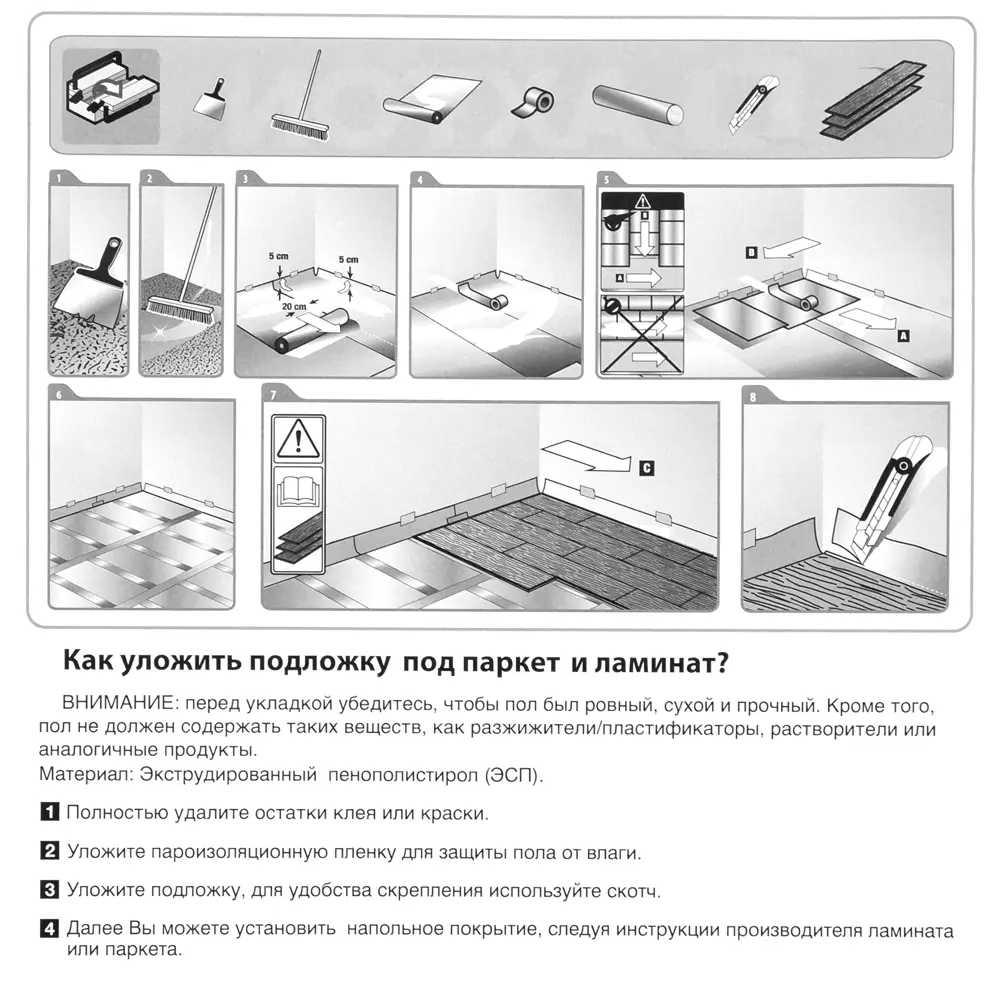 1

2

3

5 cm

5 cm

20 cm

4

5

B

A

B

A

6

7

C

8

Как уложить подложку под паркет и ламинат?

ВНИМАНИЕ: перед укладкой убедитесь, чтобы пол был ровный, сухой и прочный. Кроме того, пол не должен содержать таких веществ, как разжижители/пластификаторы, растворители или аналогичные продукты.
Материал: Экструдированный пенополистирол (ЭСП).

1 Полностью удалите остатки клея или краски.

2 Уложите пароизоляционную пленку для защиты пола от влаги.

3 Уложите подложку, для удобства скрепления используйте скотч.

4 Далее Вы можете установить напольное покрытие, следуя инструкции производителя ламината или паркета.