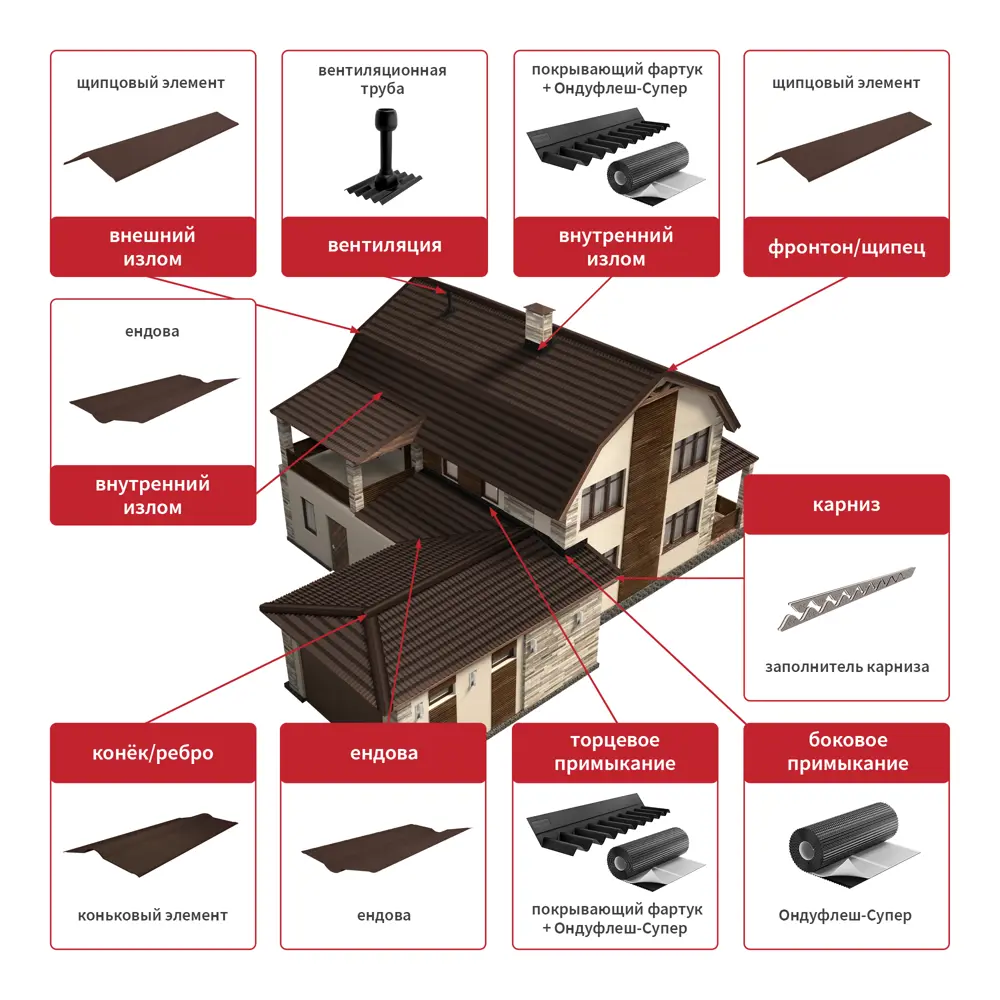 щипцовый элемент

внешний излом

вентиляционная труба

вентиляция

покрывающий фартук + Ондуфлеш-Супер

внутренний излом

щипцовый элемент

фронтон/щипец

ендова

внутренний излом

карниз

заполнитель карниза

конёк/ребро

коньковый элемент

ендова

ендова

торцевое примыкание

покрывающий фартук + Ондуфлеш-Супер

боковое примыкание

Ондуфлеш-Супер