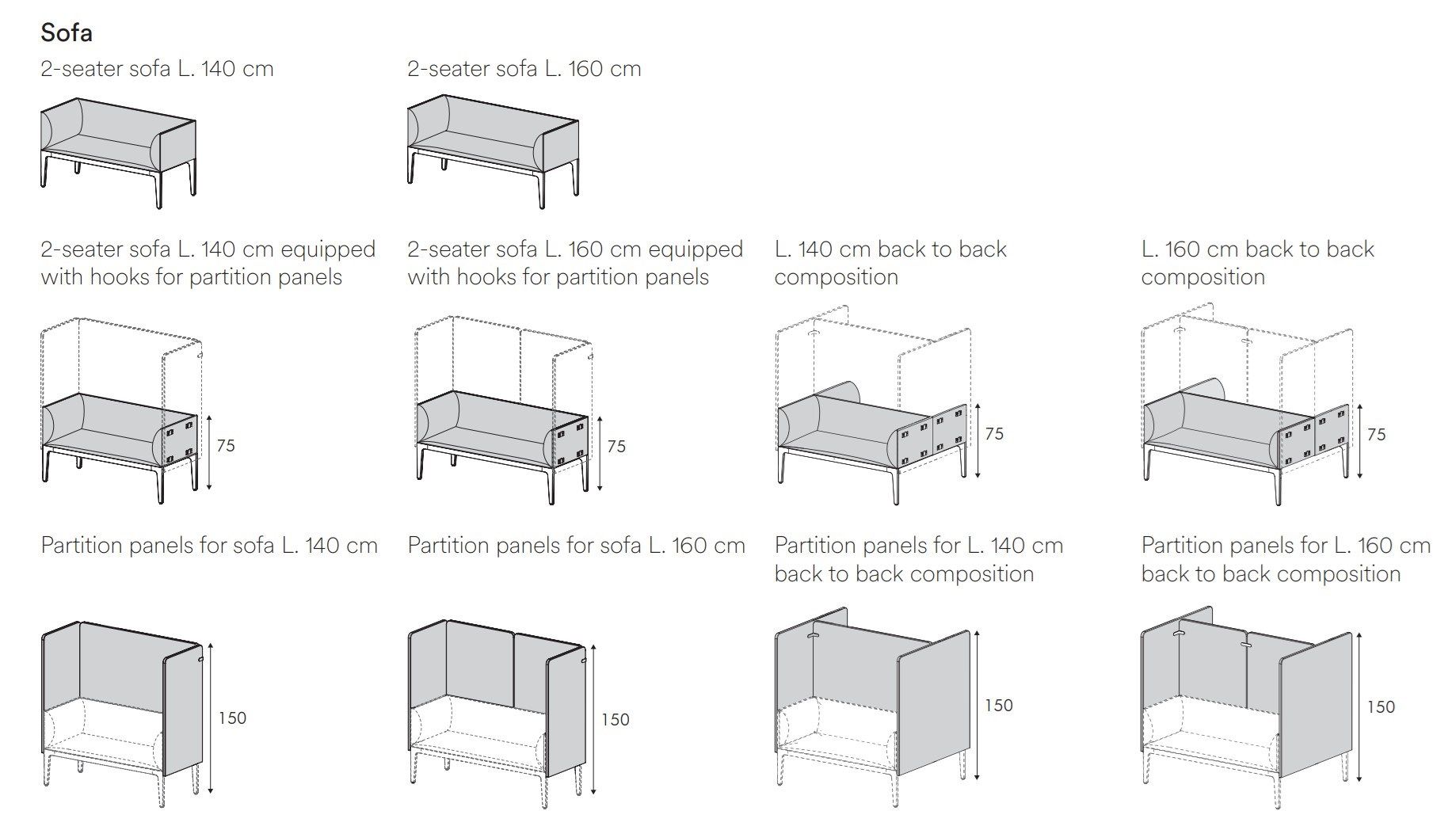 Sofa

2-seater sofa L. 140 cm

2-seater sofa L. 160 cm

2-seater sofa L. 140 cm equipped with hooks for partition panels

75

2-seater sofa L. 160 cm equipped with hooks for partition panels

75

L. 140 cm back to back composition

75

L. 160 cm back to back composition

75

Partition panels for sofa L. 140 cm

150

Partition panels for sofa L. 160 cm

150

Partition panels for L. 140 cm back to back composition

150

Partition panels for L. 160 cm back to back composition

150