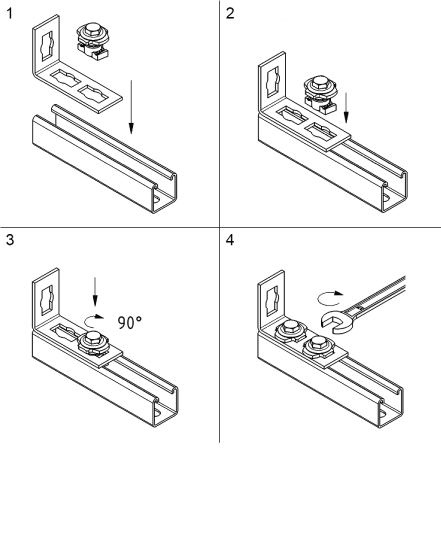 1

2

3

90°

4