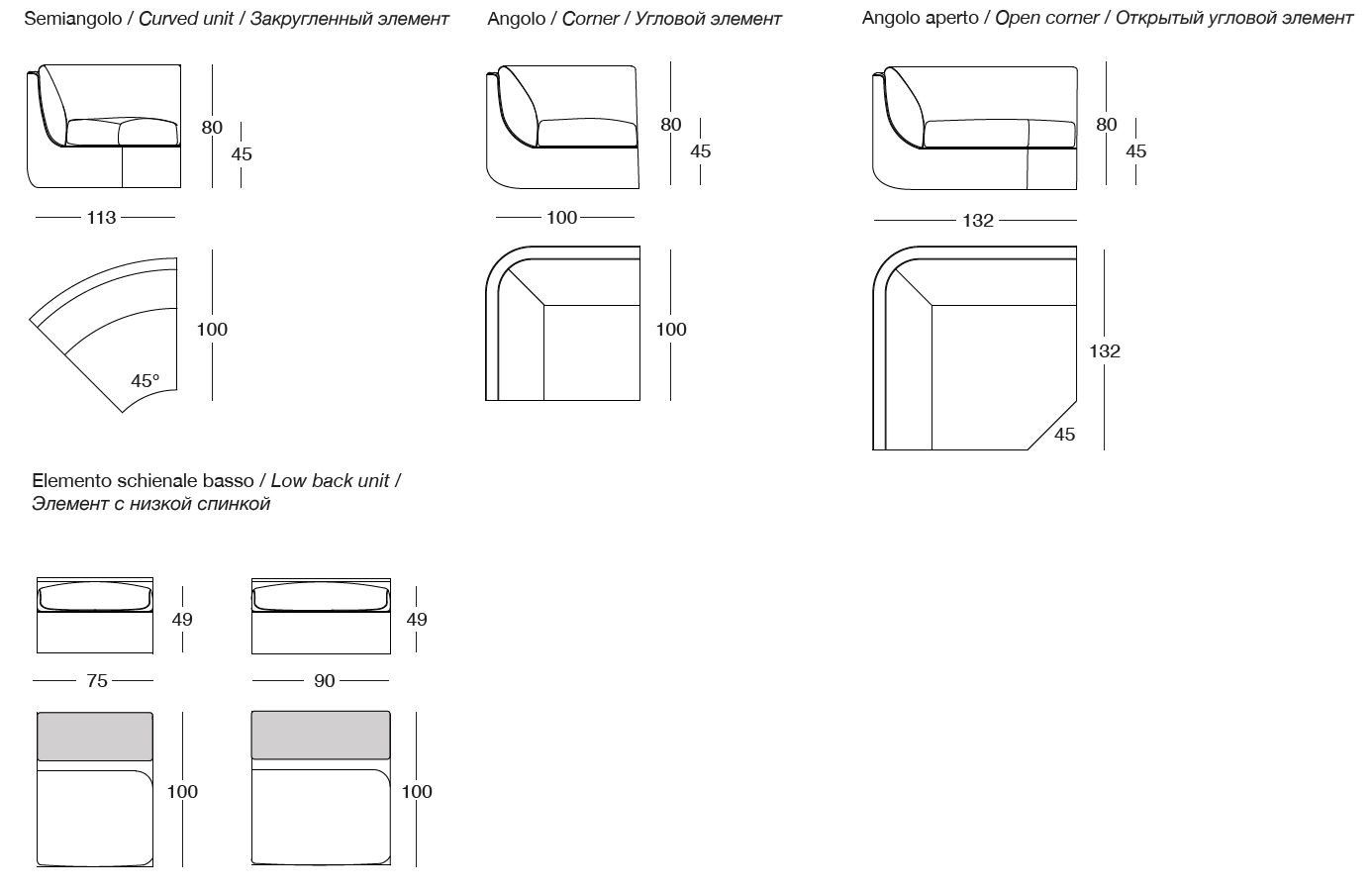 Semiangolo / Curved unit / Закругленный элемент

80
45
113

100
45°

Angolo / Corner / Угловой элемент

80
45
100

100

Angolo aperto / Open corner / Открытый угловой элемент

80
45
132

132
45

Elemento schienale basso / Low back unit / Элемент с низкой спинкой

49
75

100

49
90

100