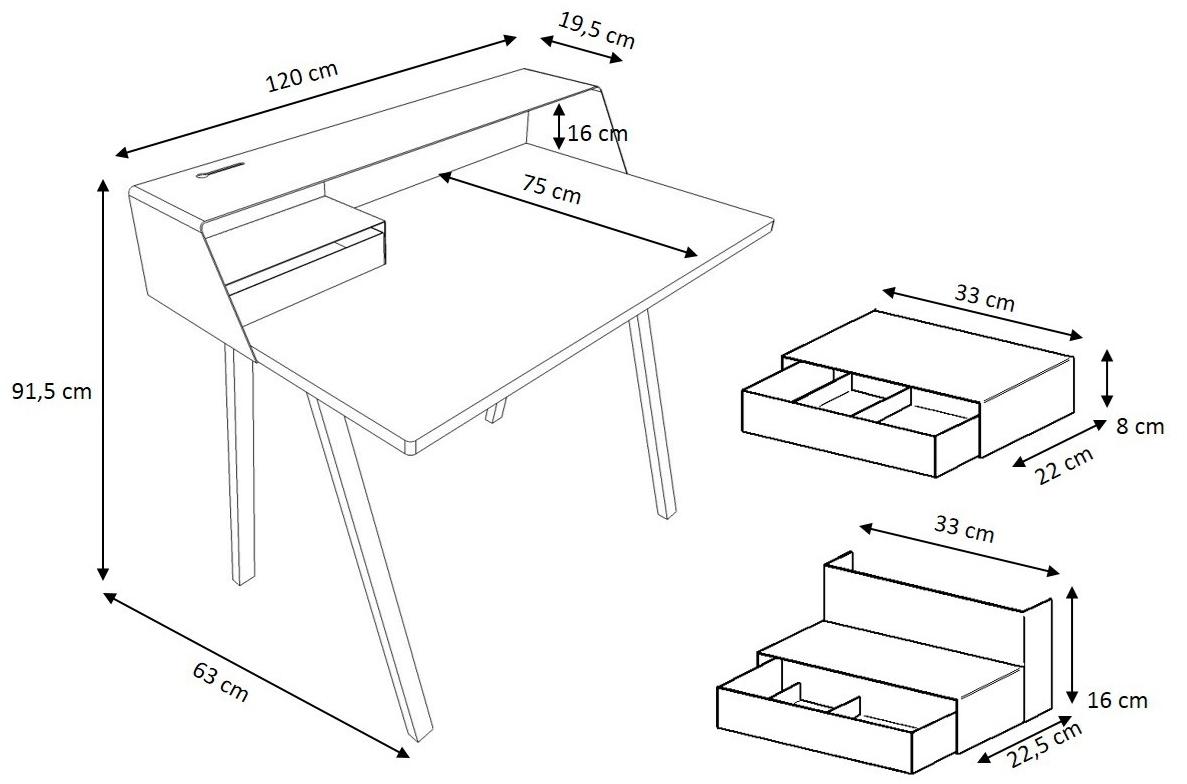 120 cm
19,5 cm
16 cm
75 cm
91,5 cm
63 cm
33 cm
8 cm
22 cm
33 cm
16 cm
22,5 cm