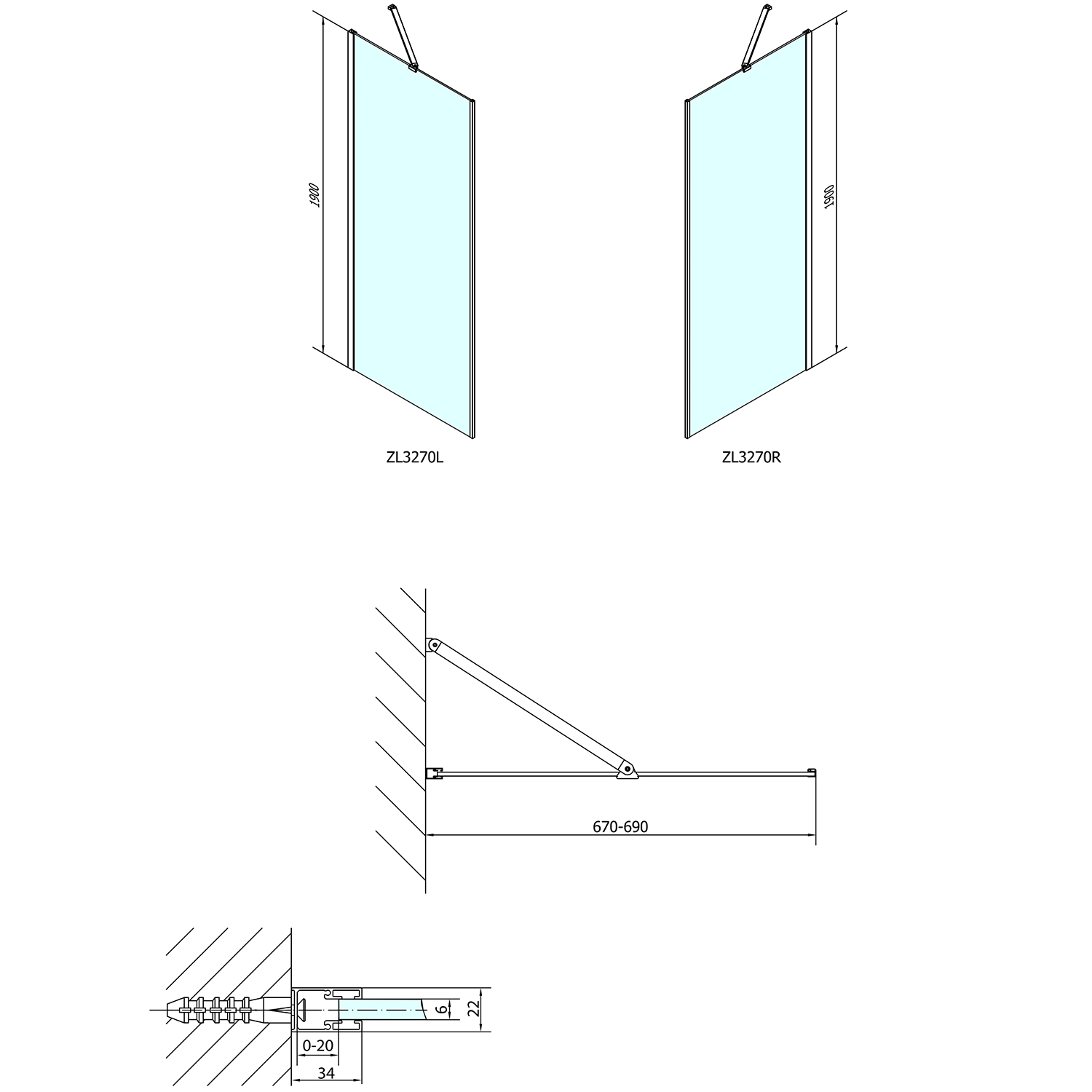 1900

1900

ZL3270L

ZL3270R

670-690

6

22

0-20

34